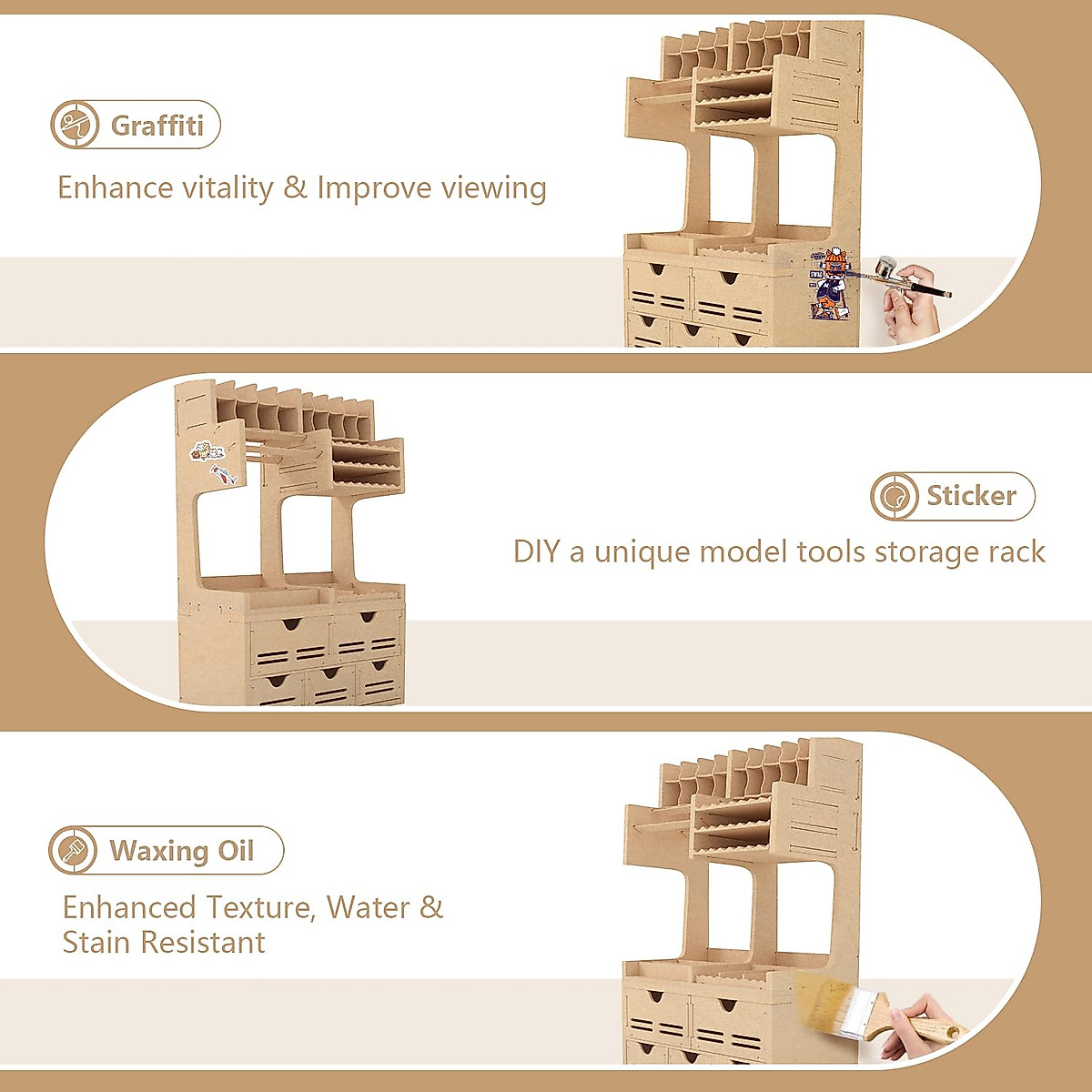 Graffiti

Enhance vitality & Improve viewing

Sticker

DIY a unique model tools storage rack

Waxing Oil

Enhanced Texture, Water & Stain Resistant