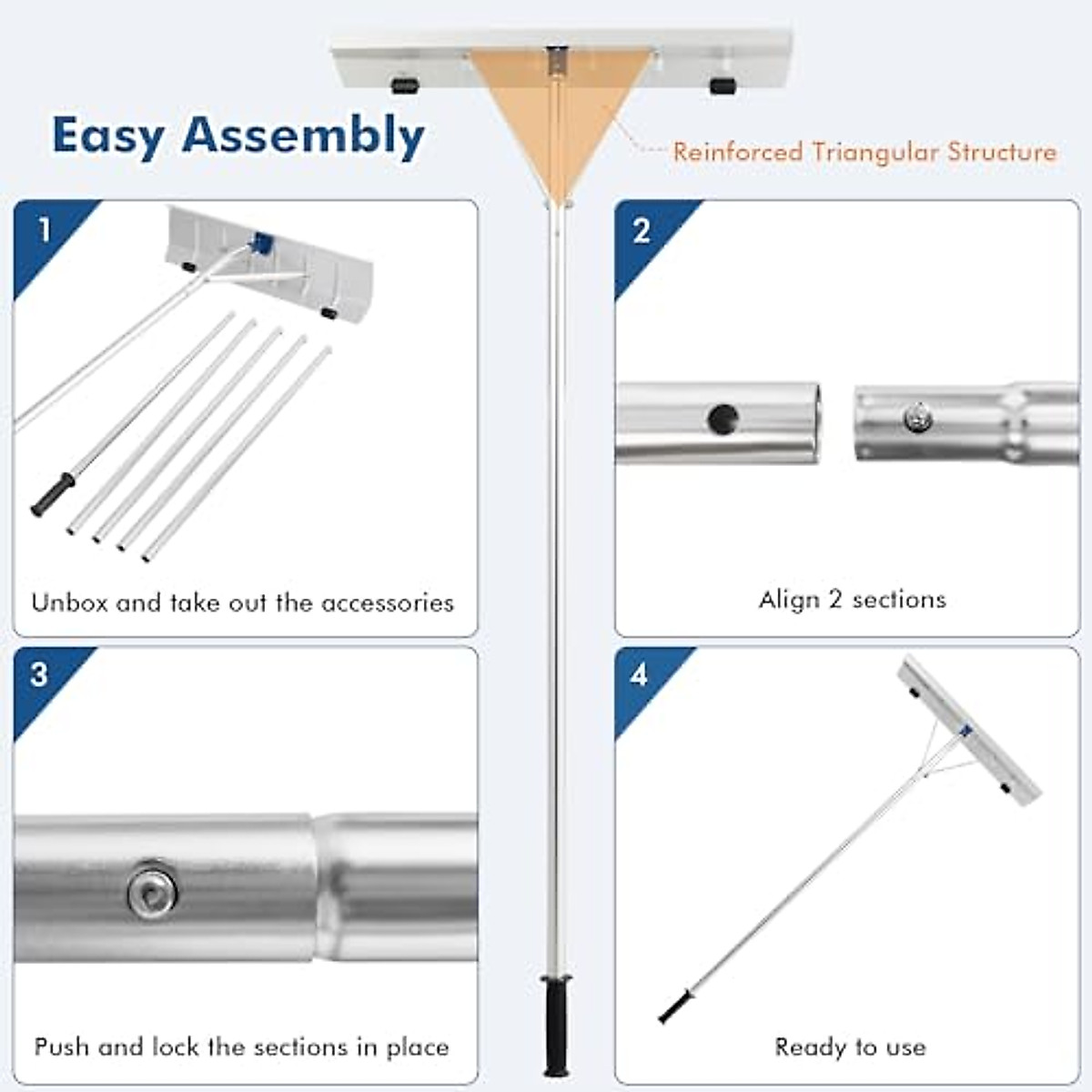 Easy Assembly

Reinforced Triangular Structure

1

Unbox and take out the accessories

2

Align 2 sections

3

Push and lock the sections in place

4

Ready to use