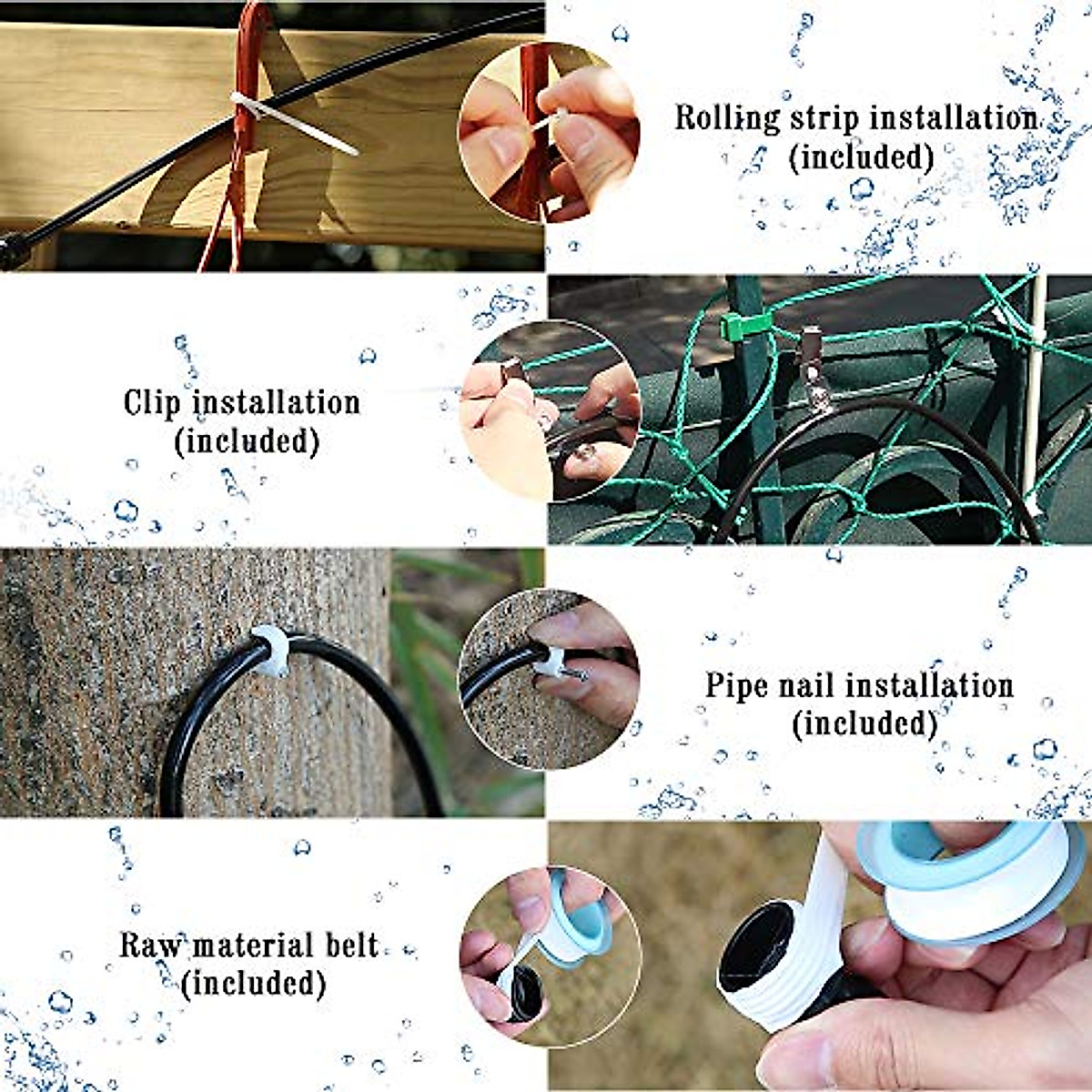 Rolling strip installation
(included)

Clip installation
(included)

Pipe nail installation
(included)

Raw material belt
(included)