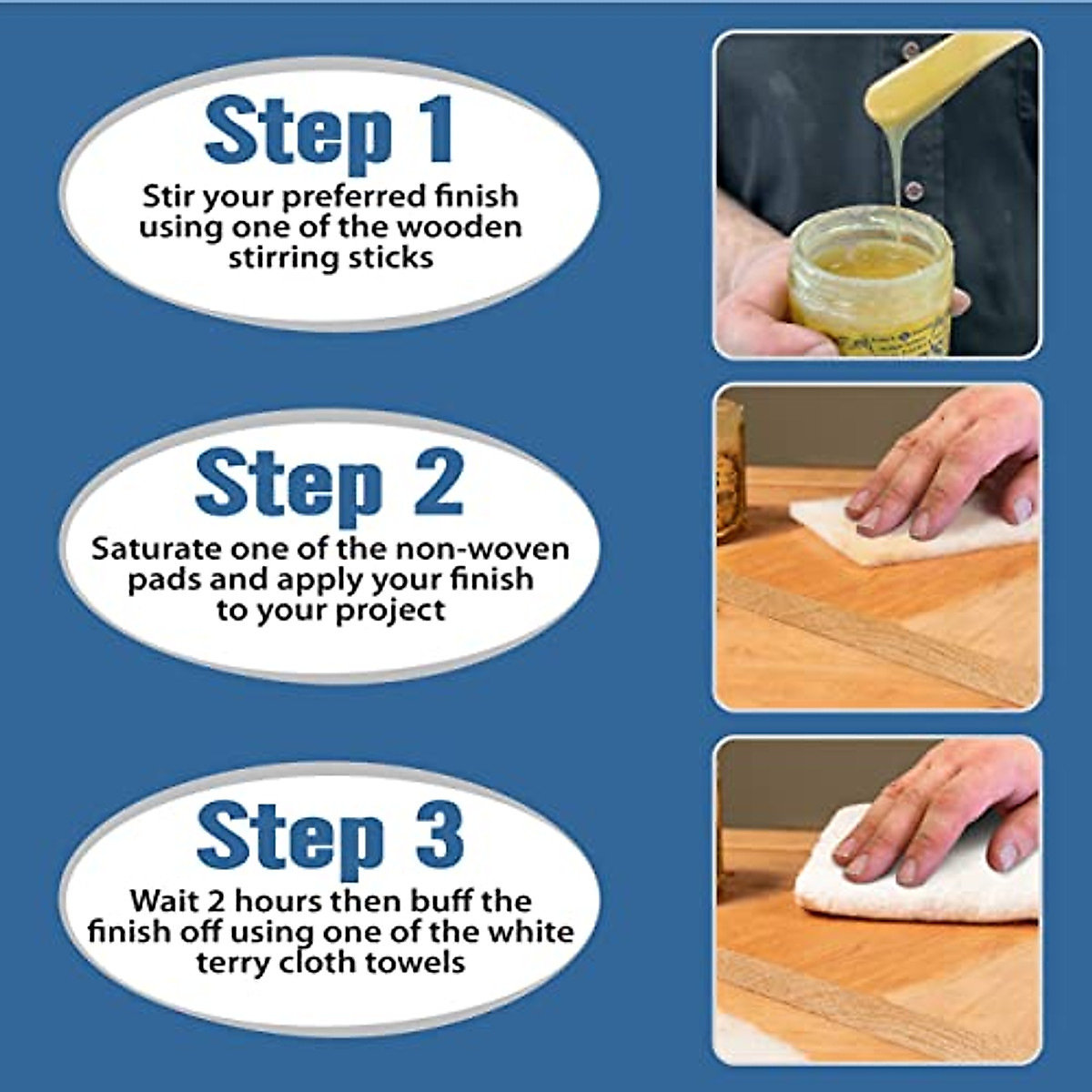 Step 1
Stir your preferred finish using one of the wooden stirring sticks

Step 2
Saturate one of the non-woven pads and apply your finish to your project

Step 3
Wait 2 hours then buff the finish off using one of the white terry cloth towels