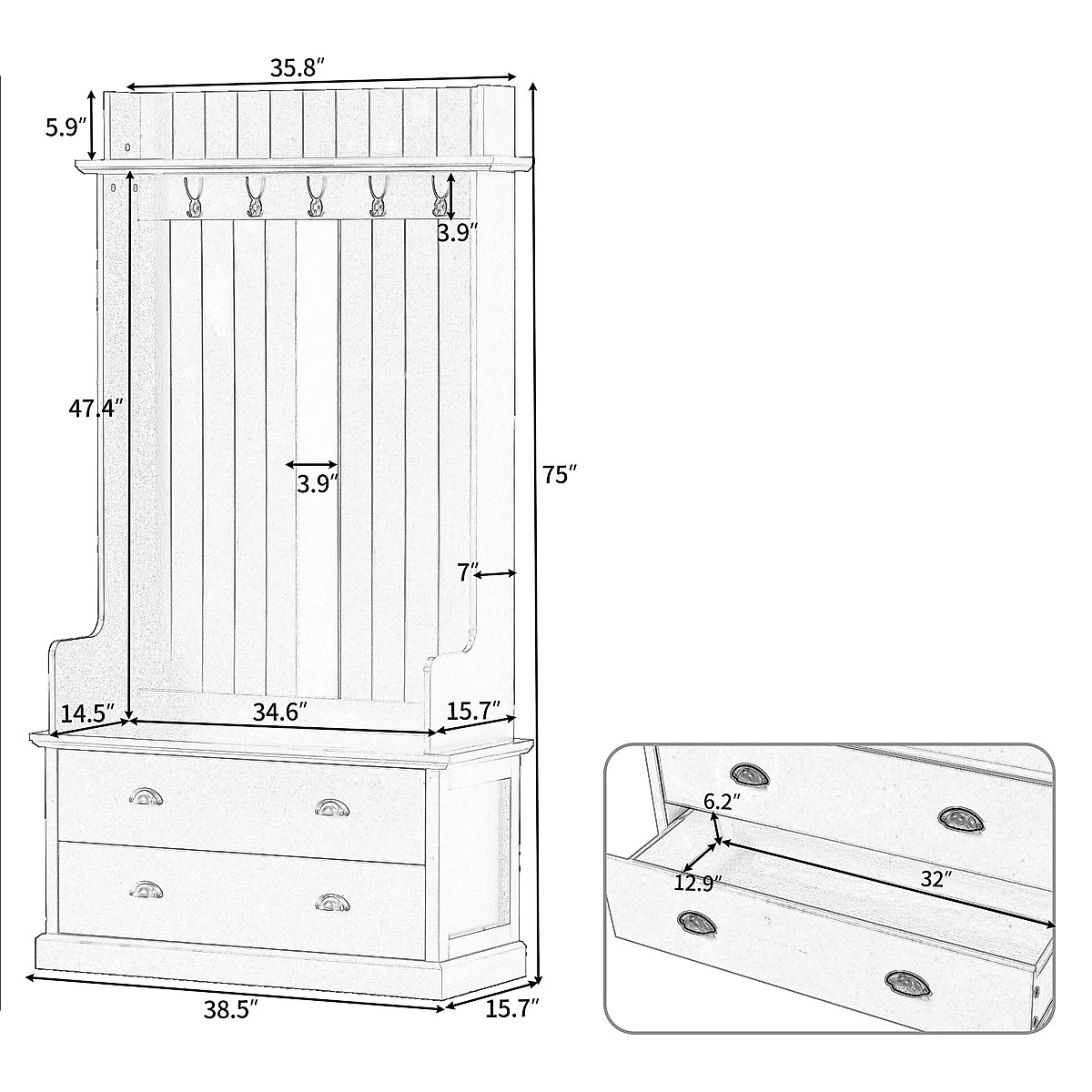 35.8″
5.9″
3.9″
47.4″
3.9″
75″
7″
14.5″
34.6″
15.7″
38.5″
15.7″
6.2″
12.9″
32″