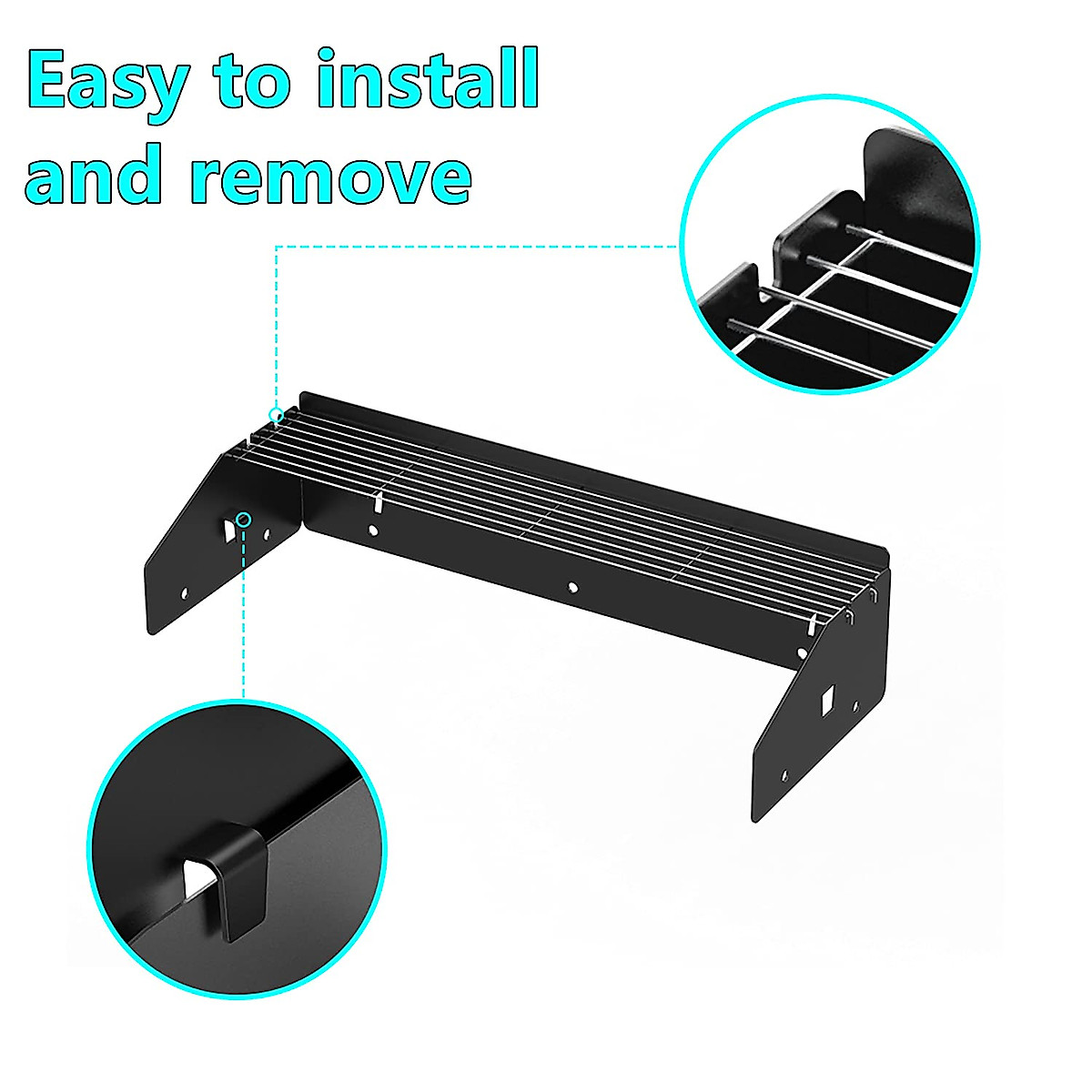 Easy to install and remove