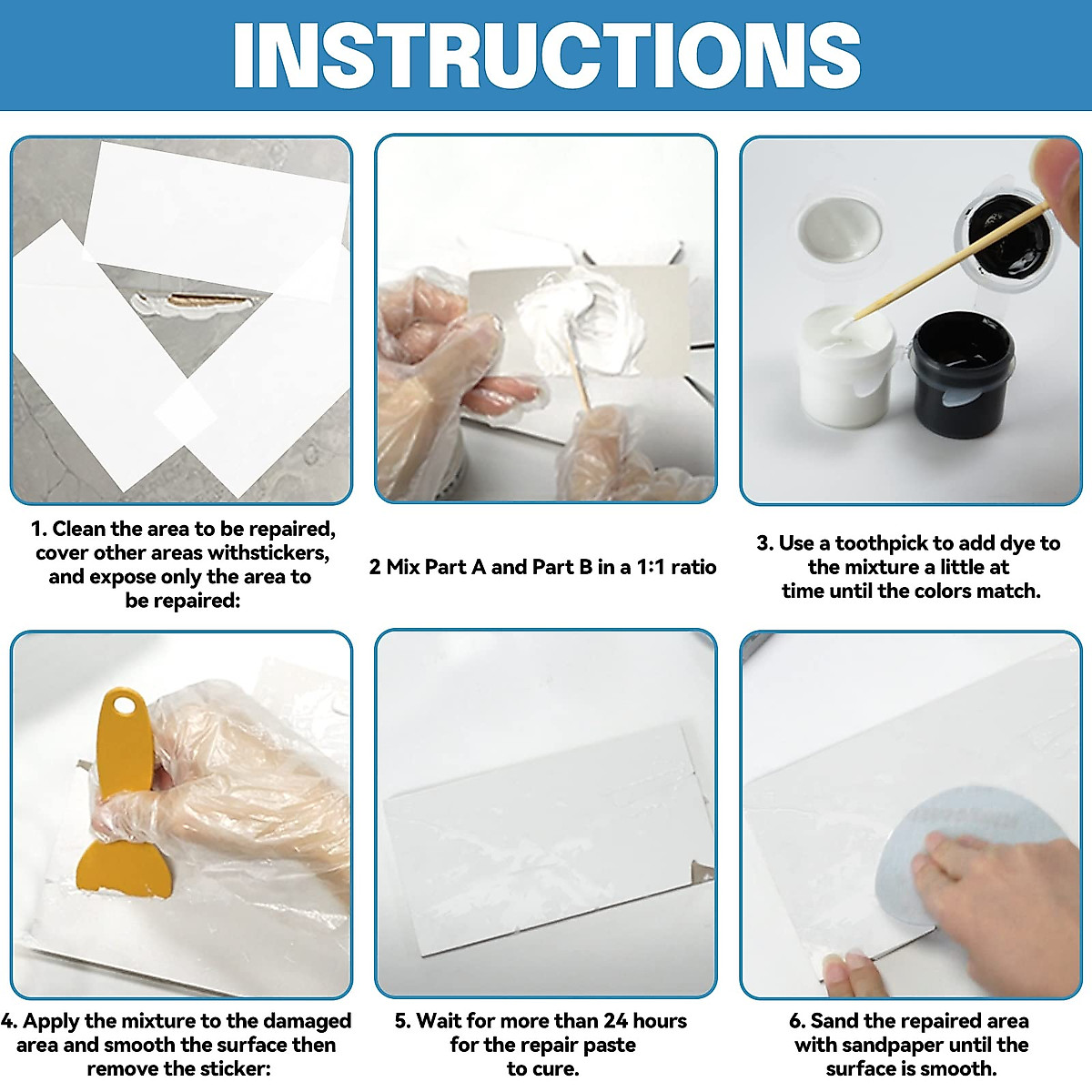 INSTRUCTIONS

1. Clean the area to be repaired, cover other areas withstickers, and expose only the area to be repaired:

2 Mix Part A and Part B in a 1:1 ratio

3. Use a toothpick to add dye to the mixture a little at time until the colors match.

4. Apply the mixture to the damaged area and smooth the surface then remove the sticker:

5. Wait for more than 24 hours for the repair paste to cure.

6. Sand the repaired area with sandpaper until the surface is smooth.