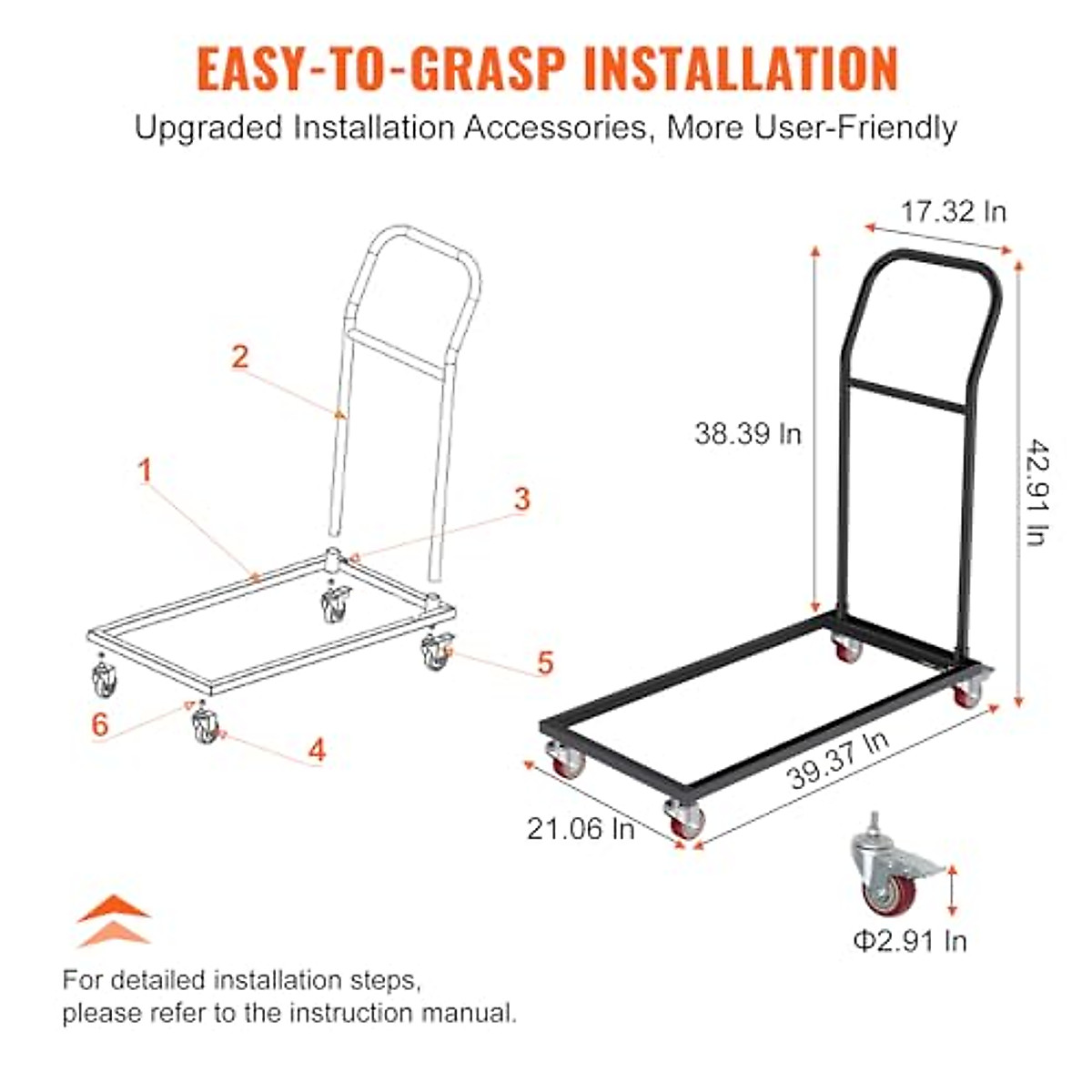 EASY-TO-GRASP INSTALLATION

Upgraded Installation Accessories, More User-Friendly

2

1

3

5

6

4

17.32 In

38.39 In

42.91 In

39.37 In

21.06 In

Φ2.91 In

For detailed installation steps, please refer to the instruction manual.