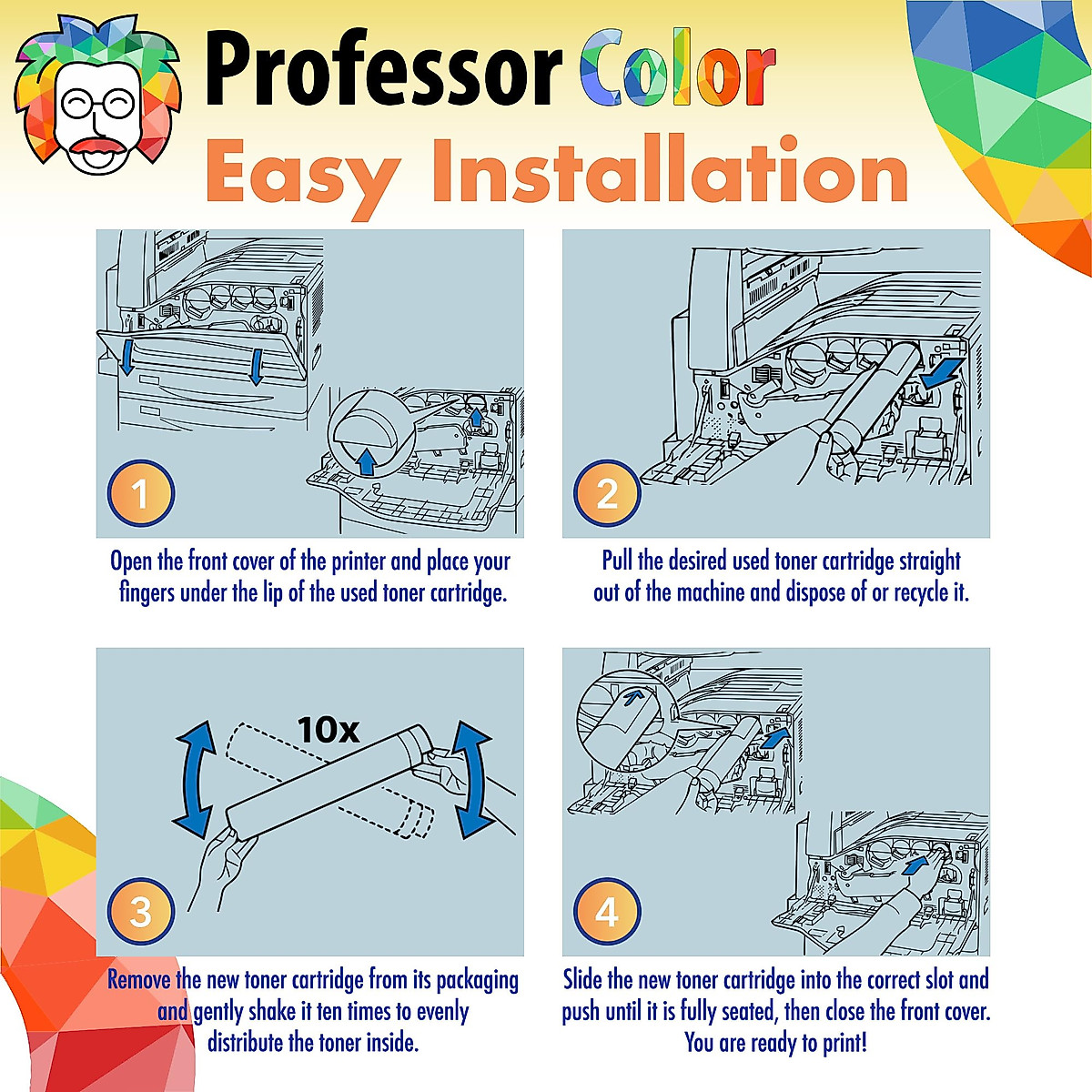 Professor Color
Easy Installation

1

Open the front cover of the printer and place your fingers under the lip of the used toner cartridge.

2

Pull the desired used toner cartridge straight out of the machine and dispose of or recycle it.

10x

3

Remove the new toner cartridge from its packaging and gently shake it ten times to evenly distribute the toner inside.

4

Slide the new toner cartridge into the correct slot and push until it is fully seated, then close the front cover. You are ready to print!