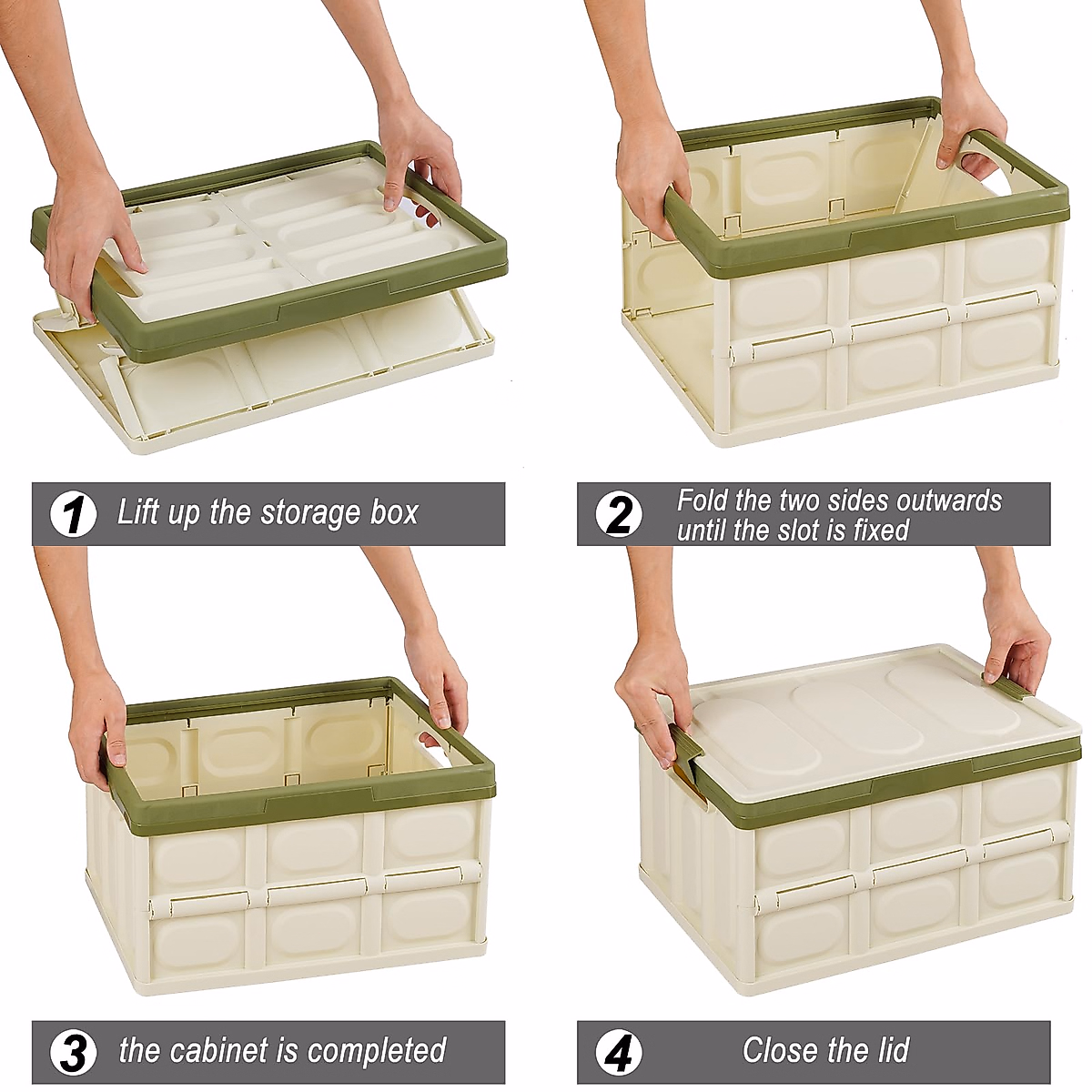 1 Lift up the storage box

2 Fold the two sides outwards until the slot is fixed

3 the cabinet is completed

4 Close the lid