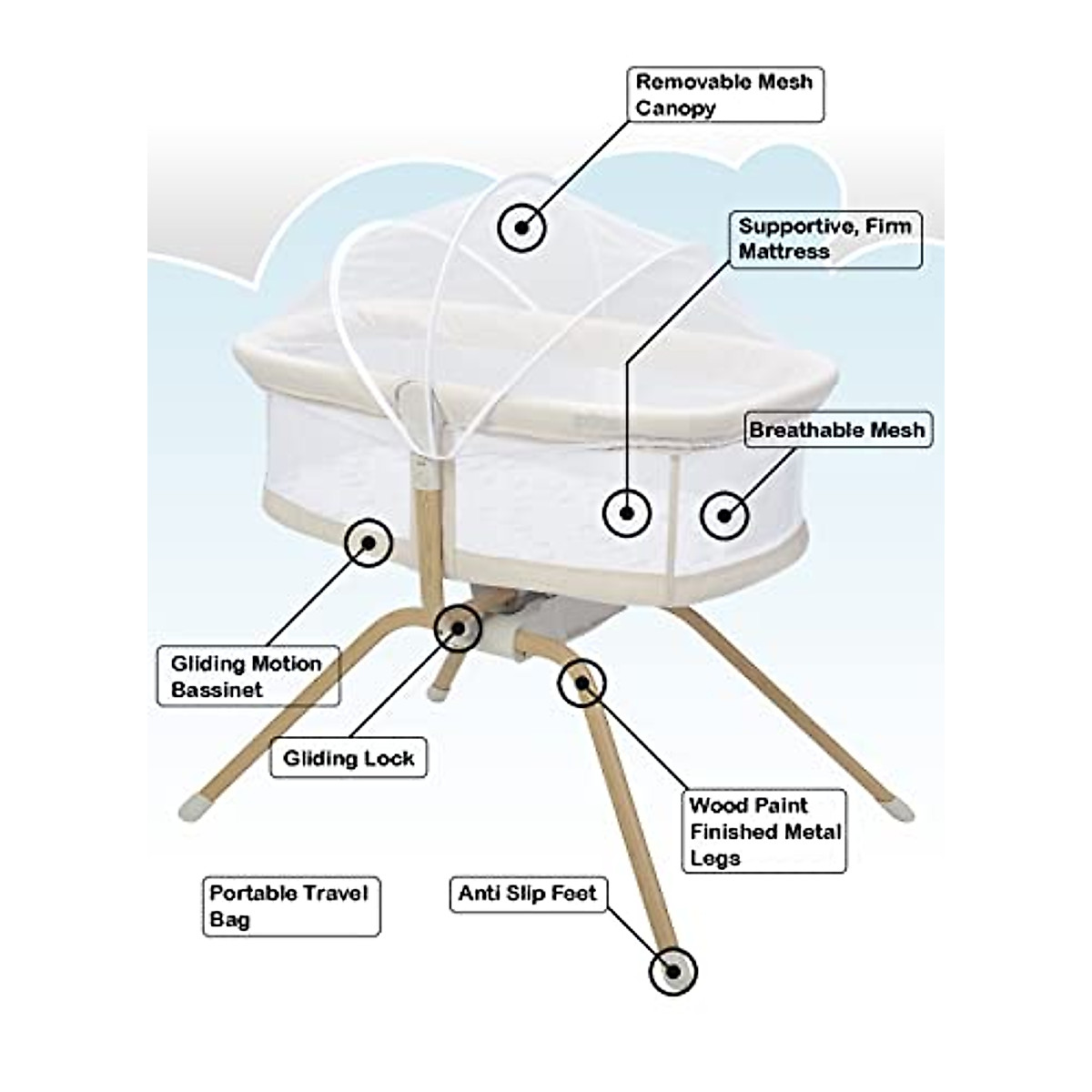 Removable Mesh Canopy

Supportive, Firm Mattress

Breathable Mesh

Gliding Motion Bassinet

Gliding Lock

Wood Paint Finished Metal Legs

Portable Travel Bag

Anti Slip Feet