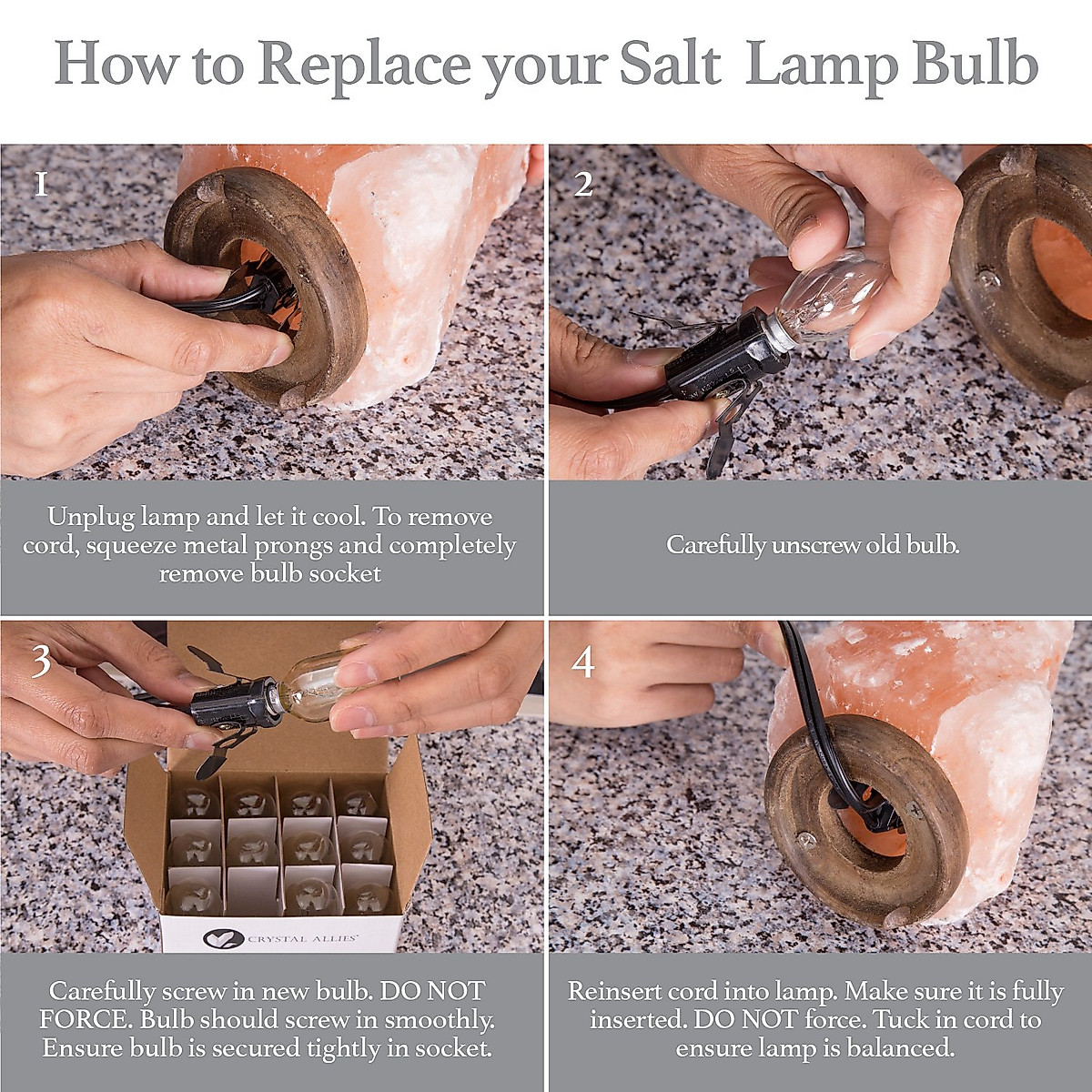 How to Replace your Salt Lamp Bulb

1

Unplug lamp and let it cool. To remove cord, squeeze metal prongs and completely remove bulb socket

2

Carefully unscrew old bulb.

3

CRYSTAL ALLIES

Carefully screw in new bulb. DO NOT FORCE. Bulb should screw in smoothly. Ensure bulb is secured tightly in socket.

4

Reinsert cord into lamp. Make sure it is fully inserted. DO NOT force. Tuck in cord to ensure lamp is balanced.