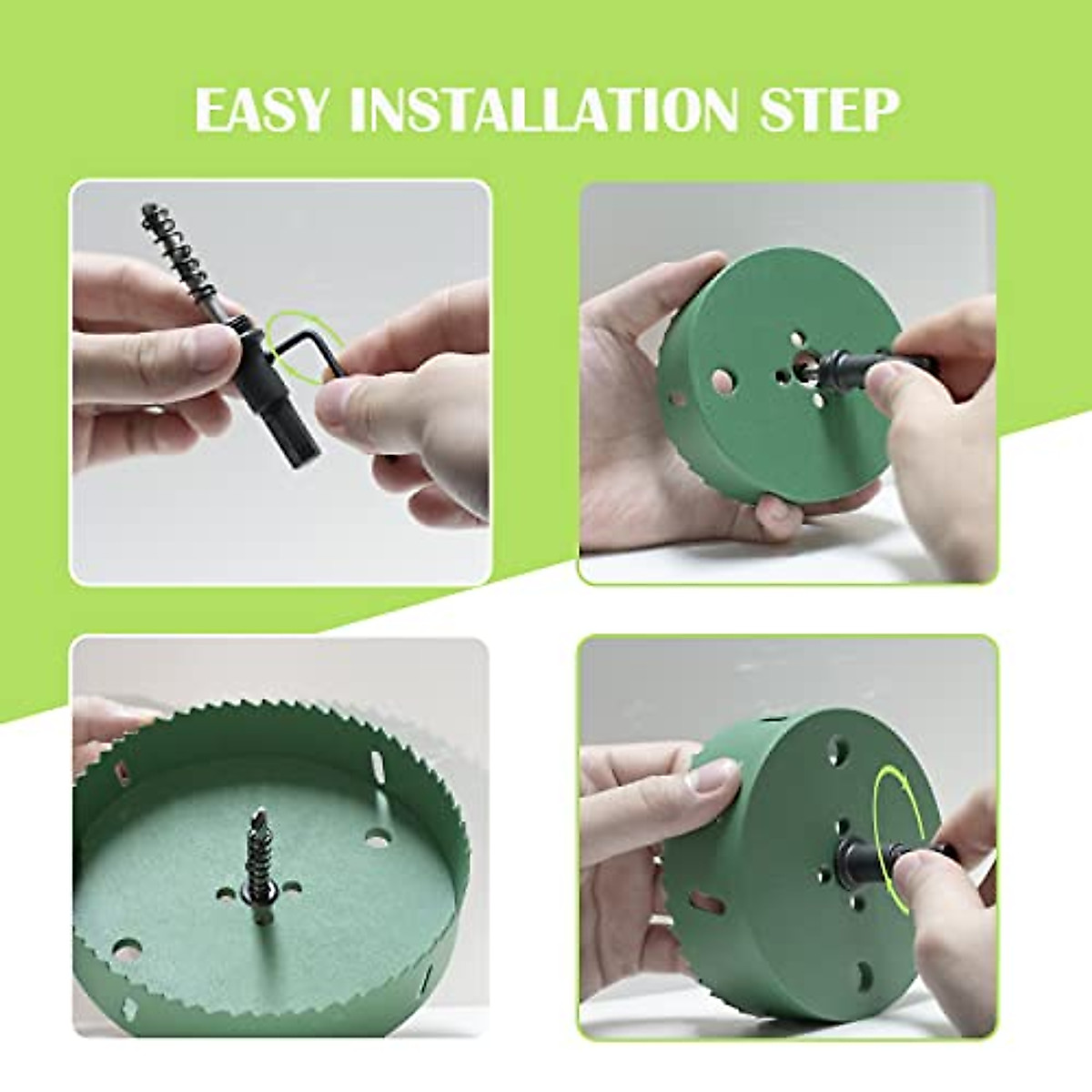 EASY INSTALLATION STEP