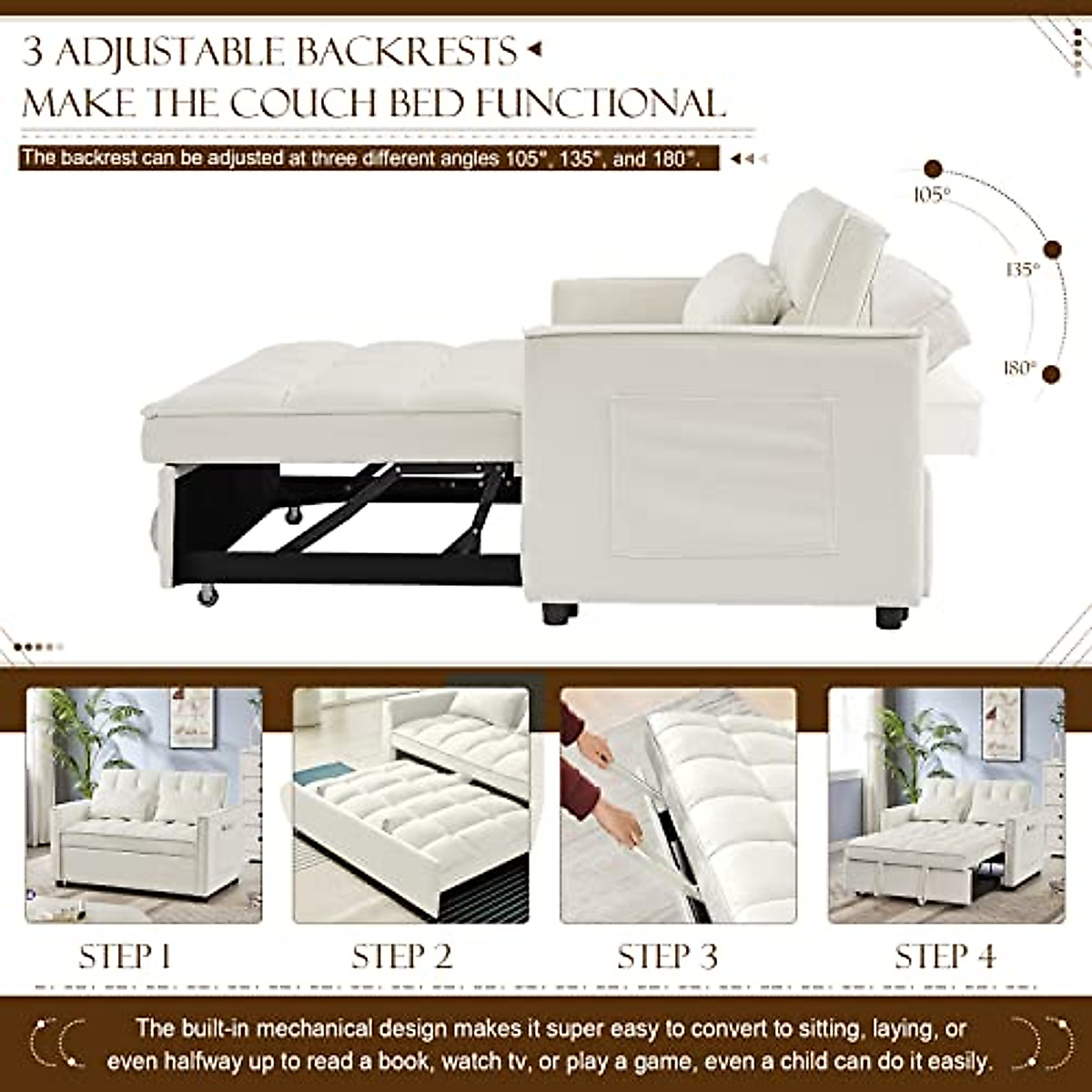 3 ADJUSTABLE BACKRESTS
MAKE THE COUCH BED FUNCTIONAL

The backrest can be adjusted at three different angles 105°, 135°, and 180°.

105°
135°
180°

STEP 1
STEP 2
STEP 3
STEP 4

The built-in mechanical design makes it super easy to convert to sitting, laying, or even halfway up to read a book, watch tv, or play a game, even a child can do it easily.