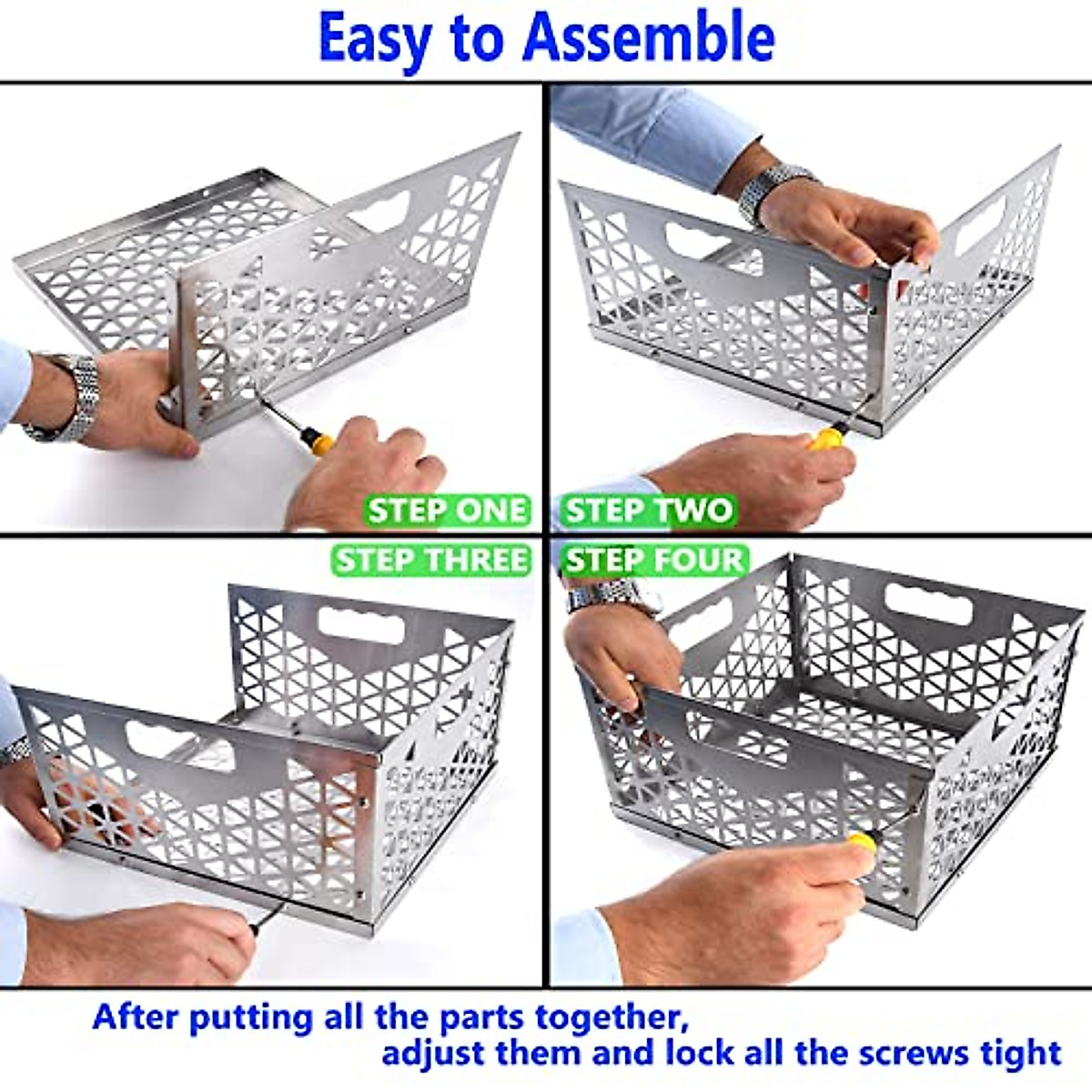 Easy to Assemble

STEP ONE

STEP TWO

STEP THREE

STEP FOUR

After putting all the parts together, adjust them and lock all the screws tight