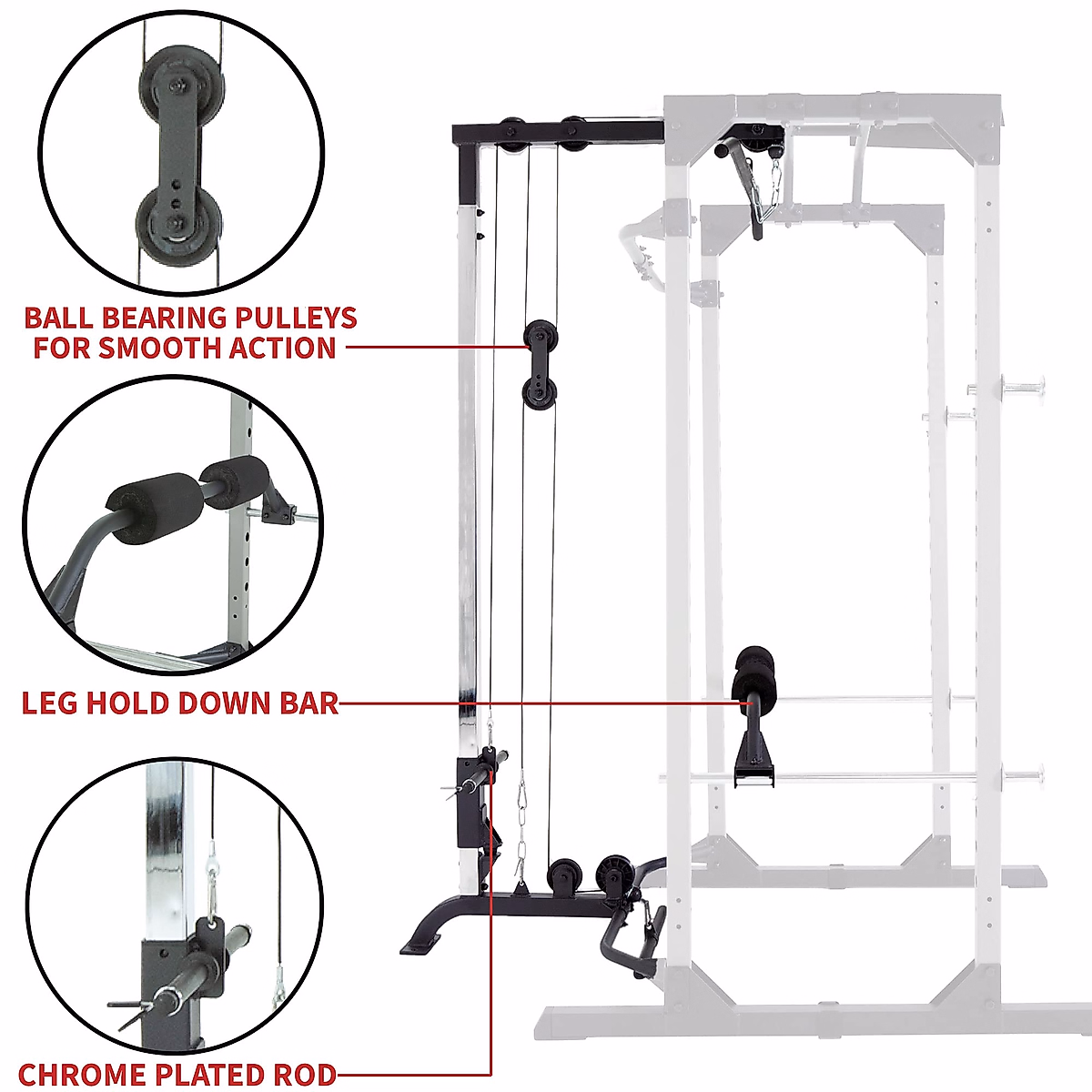 BALL BEARING PULLEYS FOR SMOOTH ACTION

LEG HOLD DOWN BAR

CHROME PLATED ROD