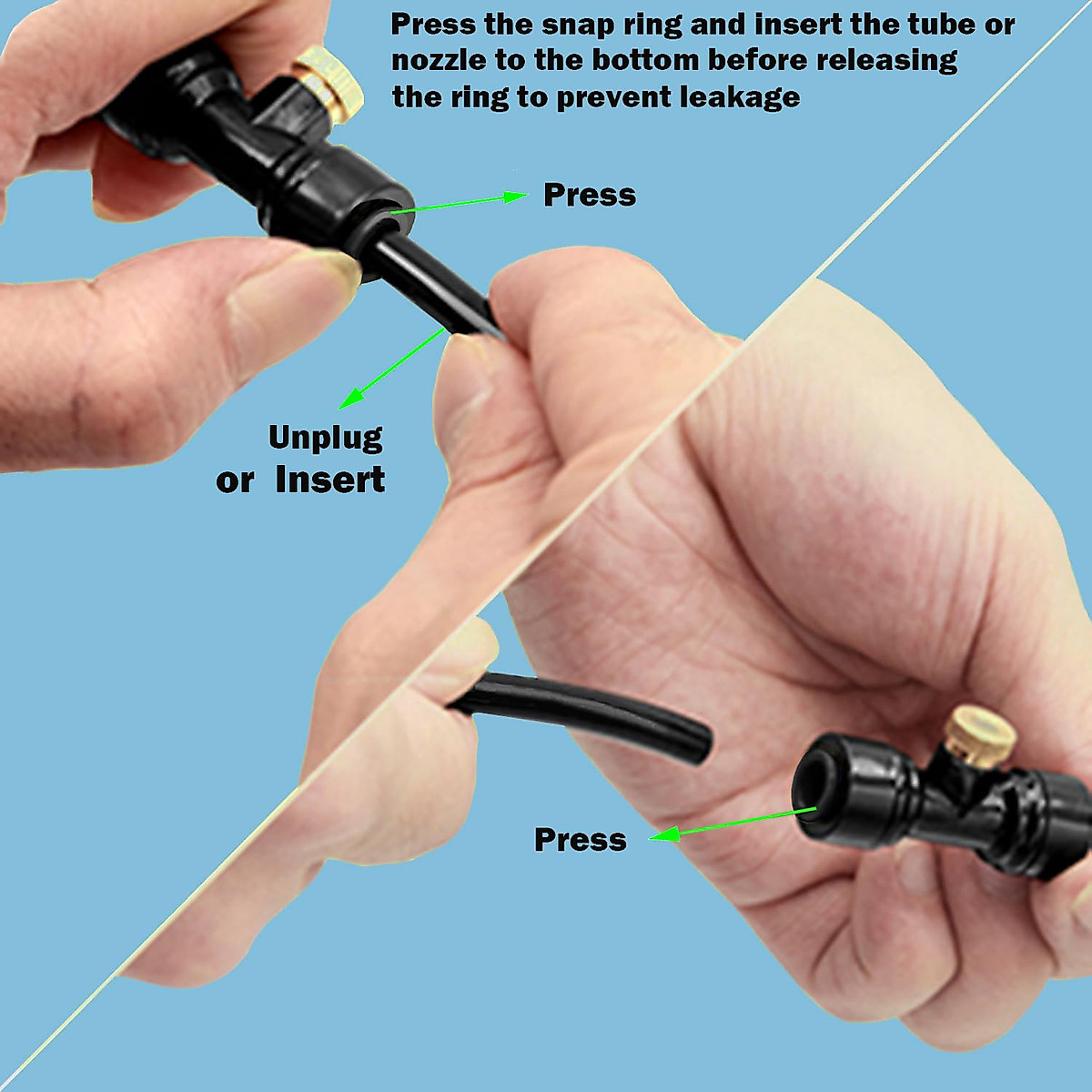 Press the snap ring and insert the tube or nozzle to the bottom before releasing the ring to prevent leakage

Press

Unplug
or Insert

Press