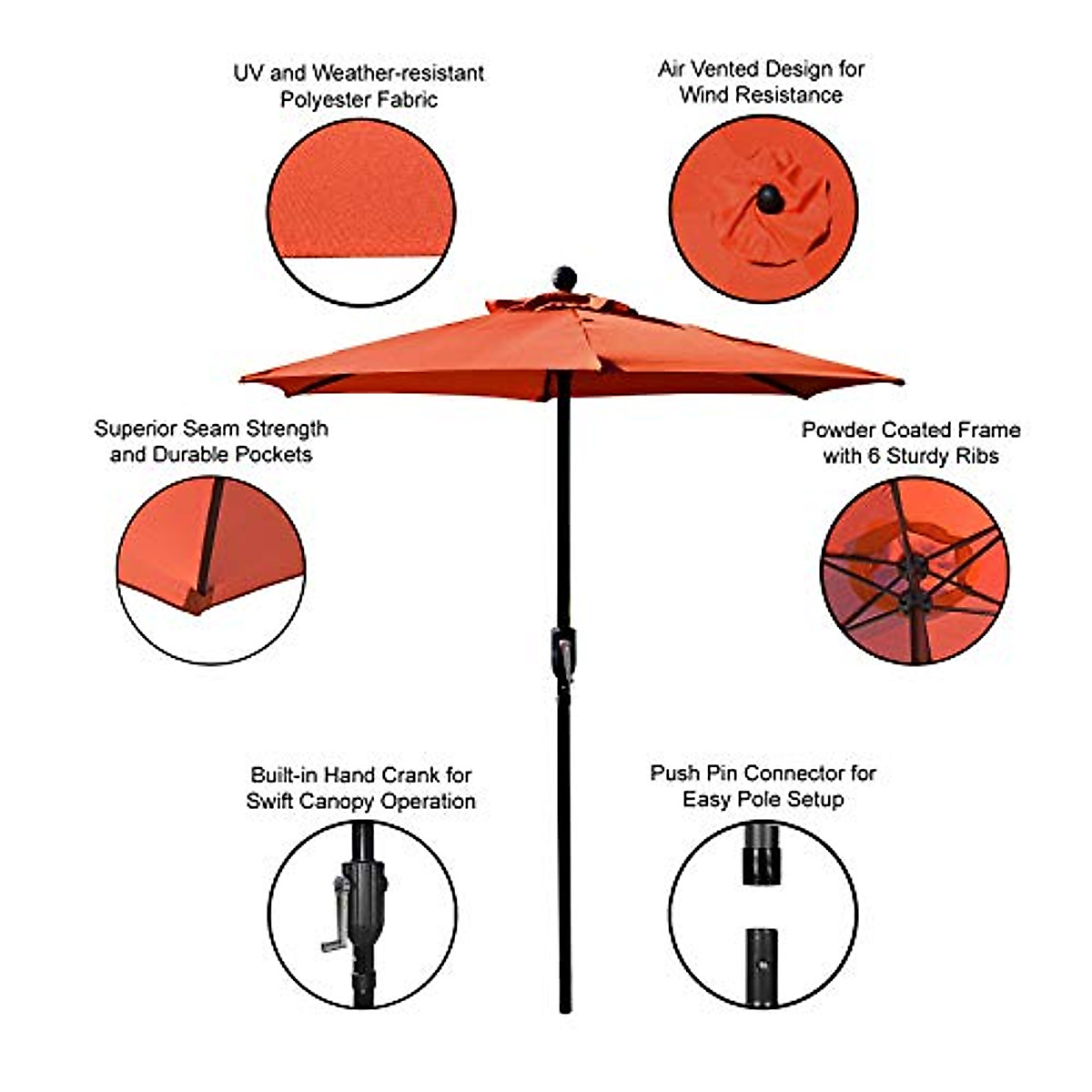 UV and Weather-resistant Polyester Fabric

Air Vented Design for Wind Resistance

Superior Seam Strength and Durable Pockets

Powder Coated Frame with 6 Sturdy Ribs

Built-in Hand Crank for Swift Canopy Operation

Push Pin Connector for Easy Pole Setup