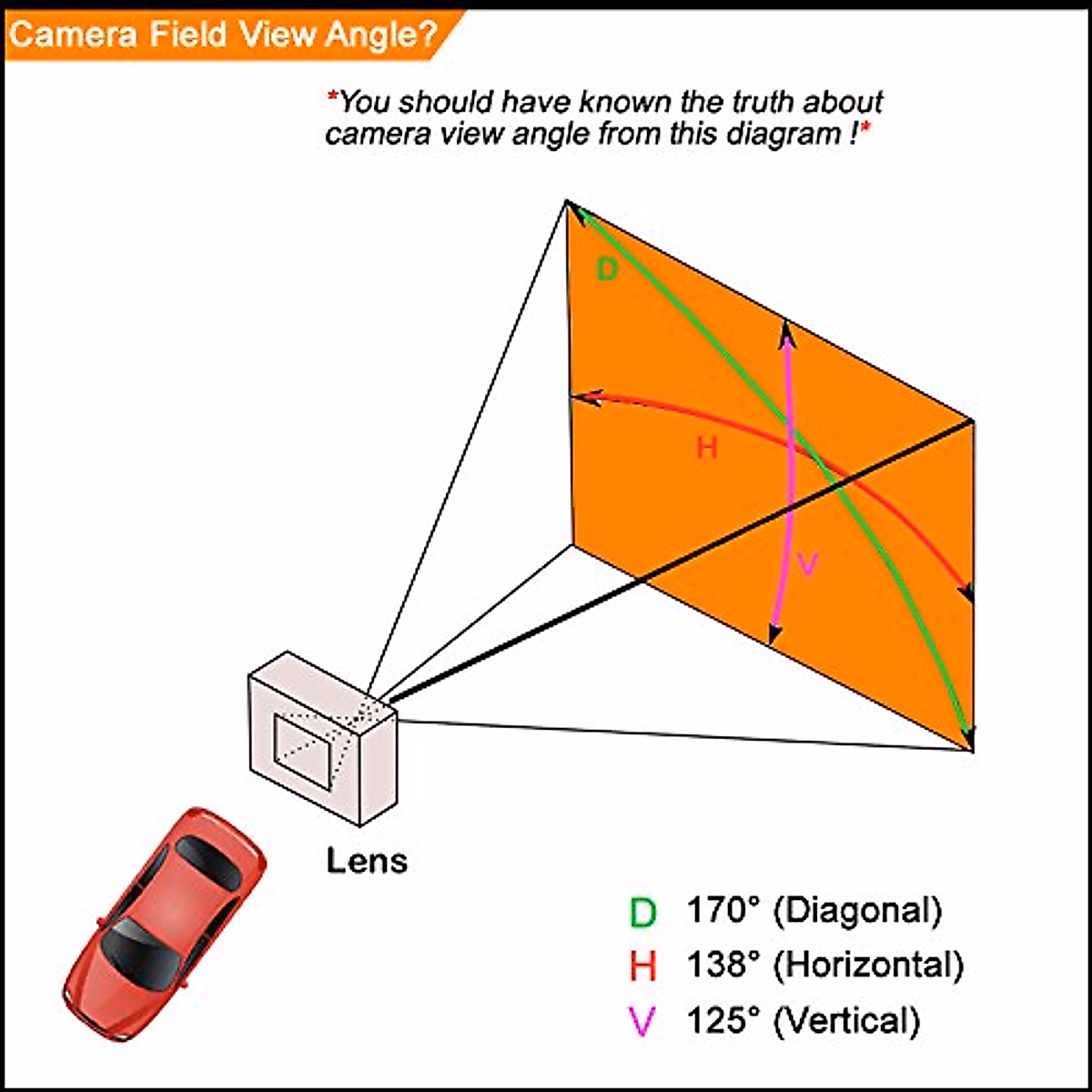 Camera Field View Angle?

*You should have known the truth about camera view angle from this diagram !*

D

H

V

Lens

D 170° (Diagonal)
H 138° (Horizontal)
V 125° (Vertical)