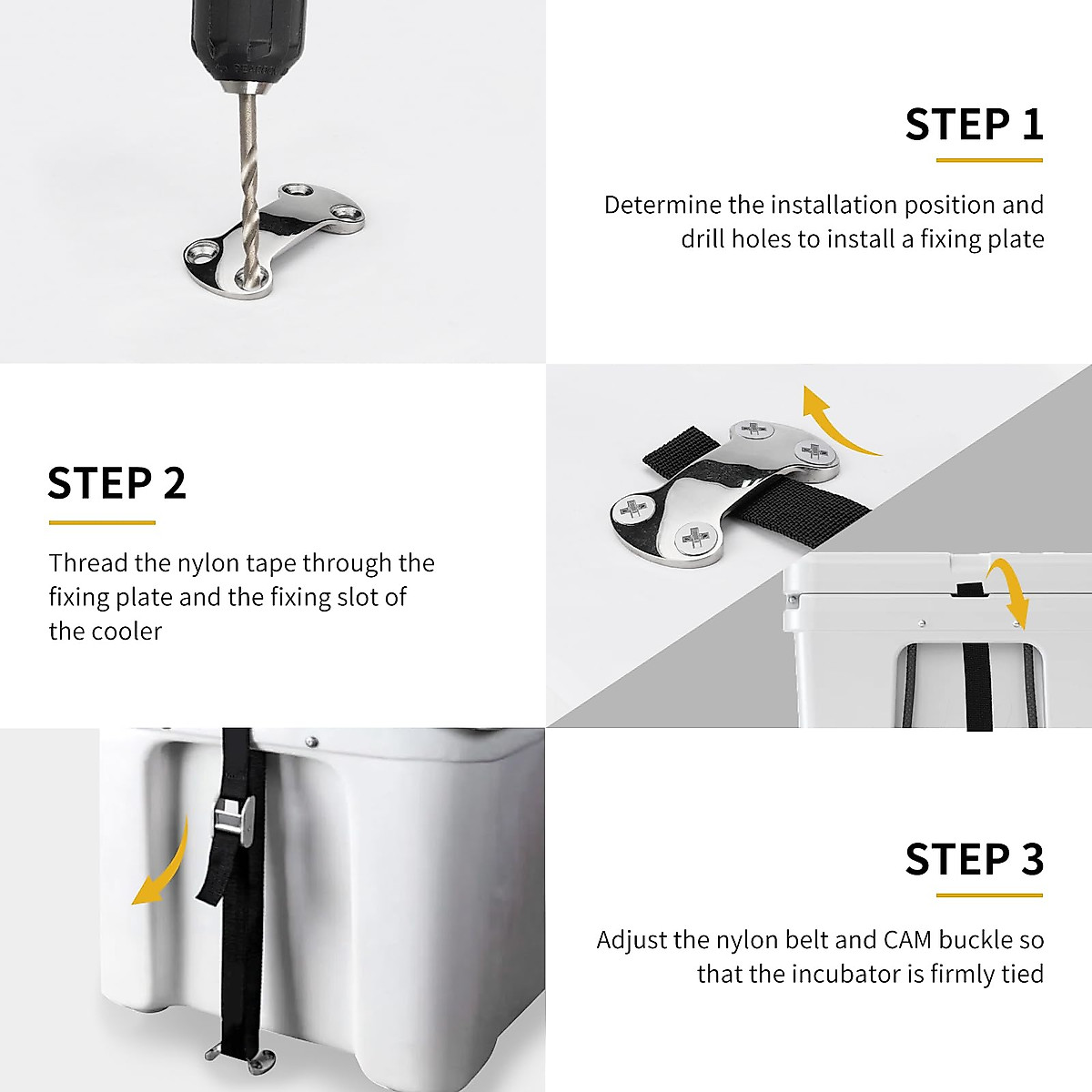 STEP 1

Determine the installation position and drill holes to install a fixing plate

STEP 2

Thread the nylon tape through the fixing plate and the fixing slot of the cooler

STEP 3

Adjust the nylon belt and CAM buckle so that the incubator is firmly tied