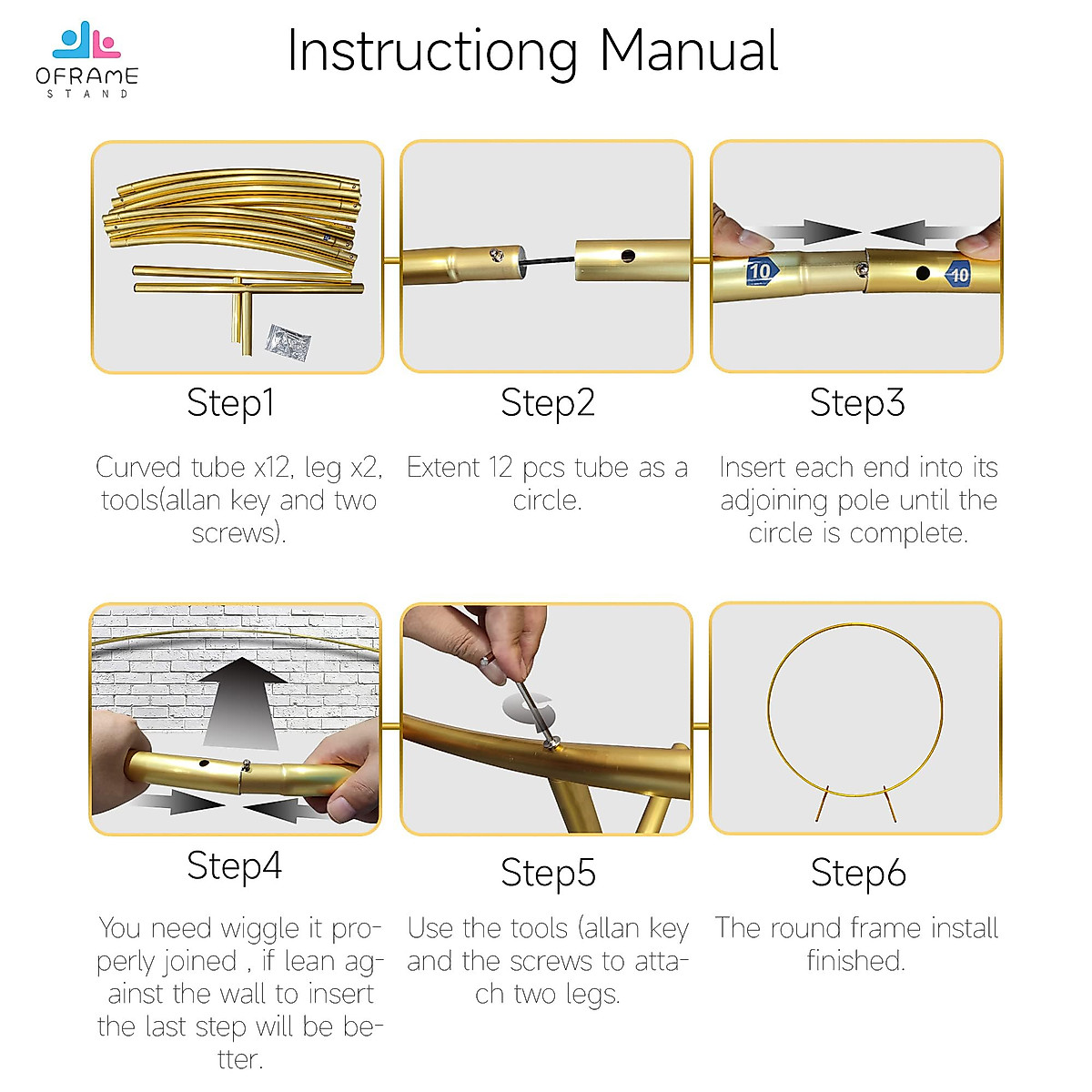 OFRAME
STAND

Instructiong Manual

10

10

Step1

Curved tube x12, leg x2, tools(allan key and two screws).

Step2

Extent 12 pcs tube as a circle.

Step3

Insert each end into its adjoining pole until the circle is complete.

Step4

You need wiggle it properly joined , if lean against the wall to insert the last step will be better.

Step5

Use the tools (allan key and the screws to attach two legs.

Step6

The round frame install finished.