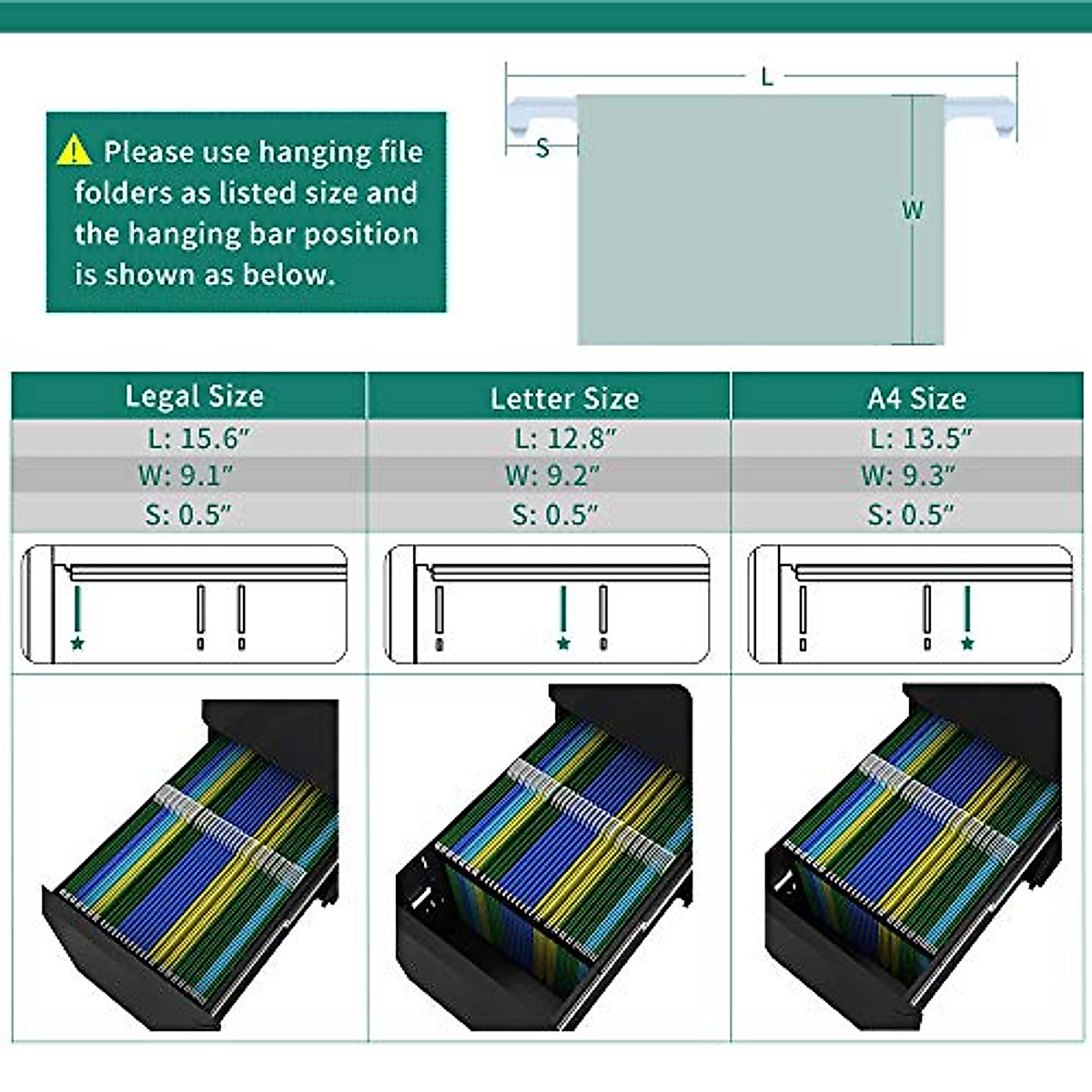 Please use hanging file folders as listed size and the hanging bar position is shown as below.

L

S

W

| Legal Size | Letter Size | A4 Size |
|---|---|---|
| L: 15.6″ | L: 12.8″ | L: 13.5″ |
| W: 9.1″ | W: 9.2″ | W: 9.3″ |
| S: 0.5″ | S: 0.5″ | S: 0.5″ |