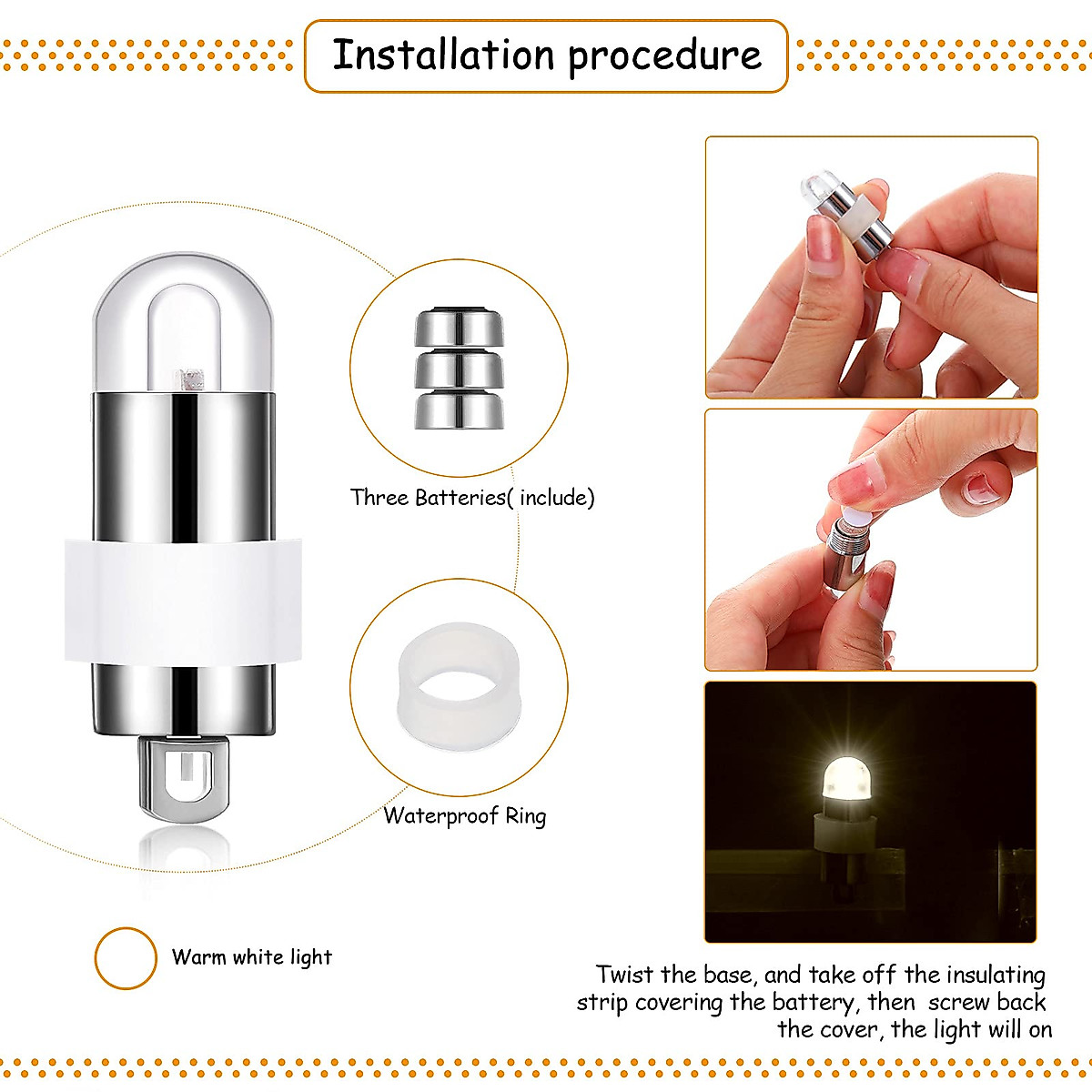 Installation procedure

Three Batteries( include)

Waterproof Ring

Warm white light

Twist the base, and take off the insulating strip covering the battery, then screw back the cover, the light will on