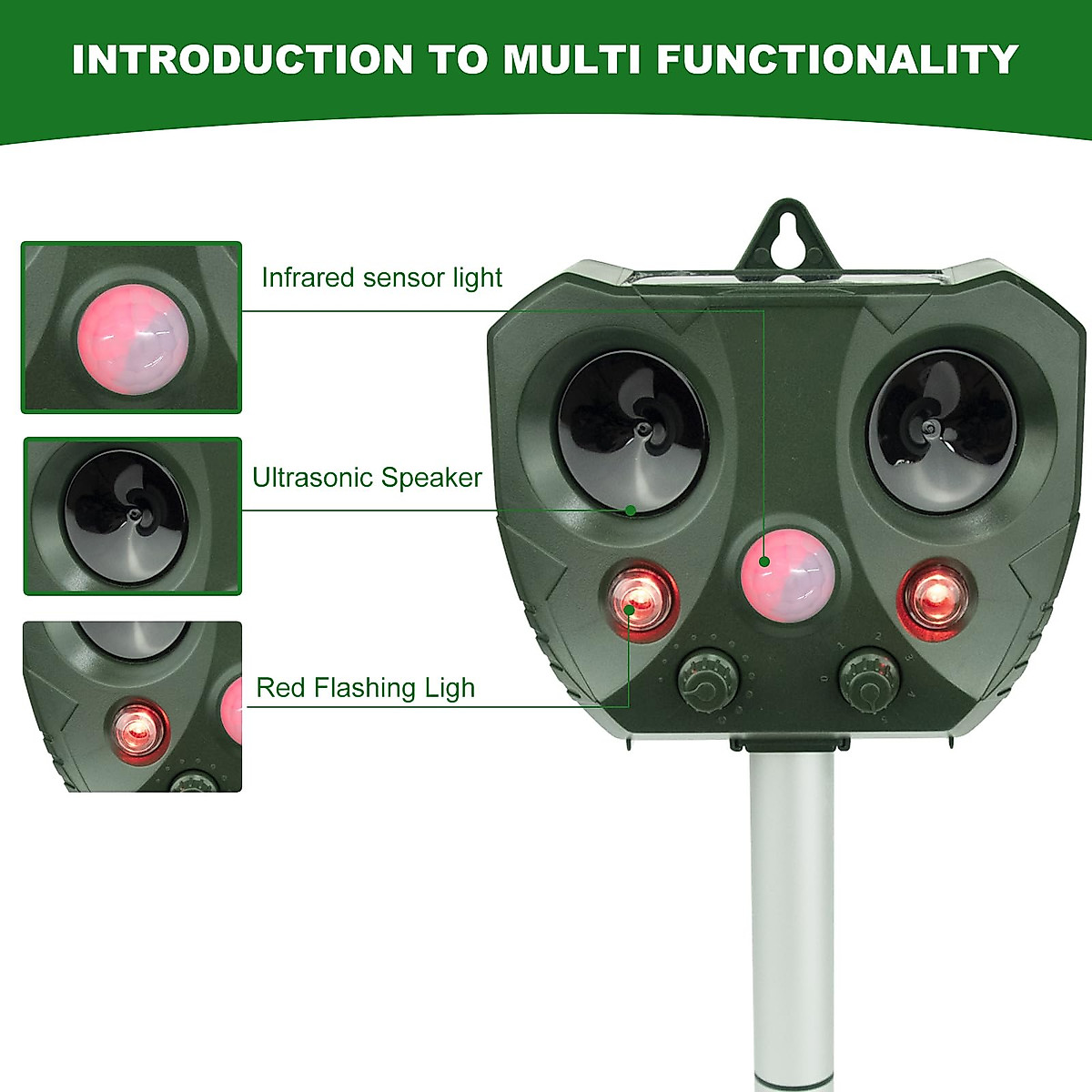 INTRODUCTION TO MULTI FUNCTIONALITY

Infrared sensor light

Ultrasonic Speaker

Red Flashing Ligh

0 1 2 3 4 5