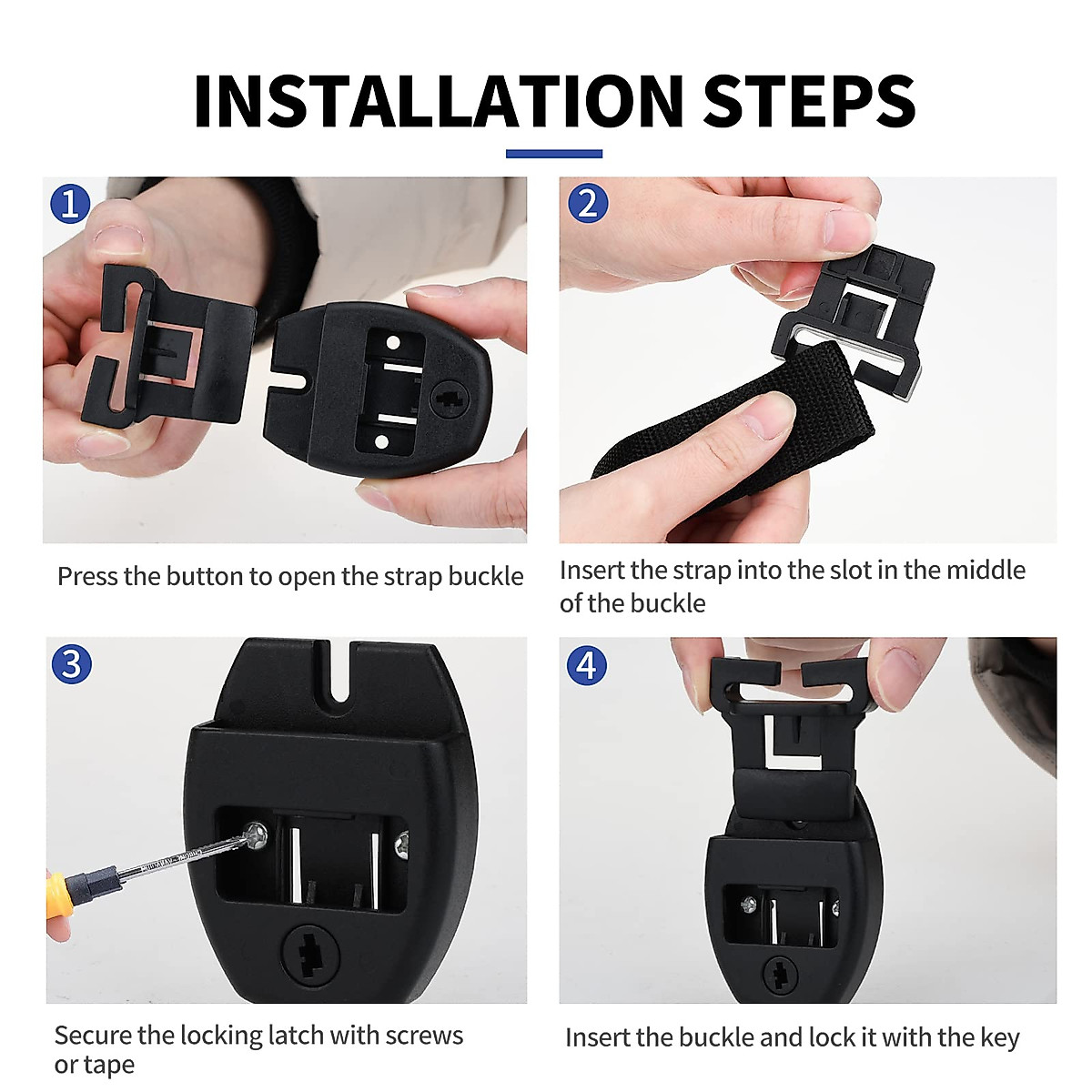 INSTALLATION STEPS

1

Press the button to open the strap buckle

2

Insert the strap into the slot in the middle of the buckle

3

Secure the locking latch with screws or tape

4

Insert the buckle and lock it with the key