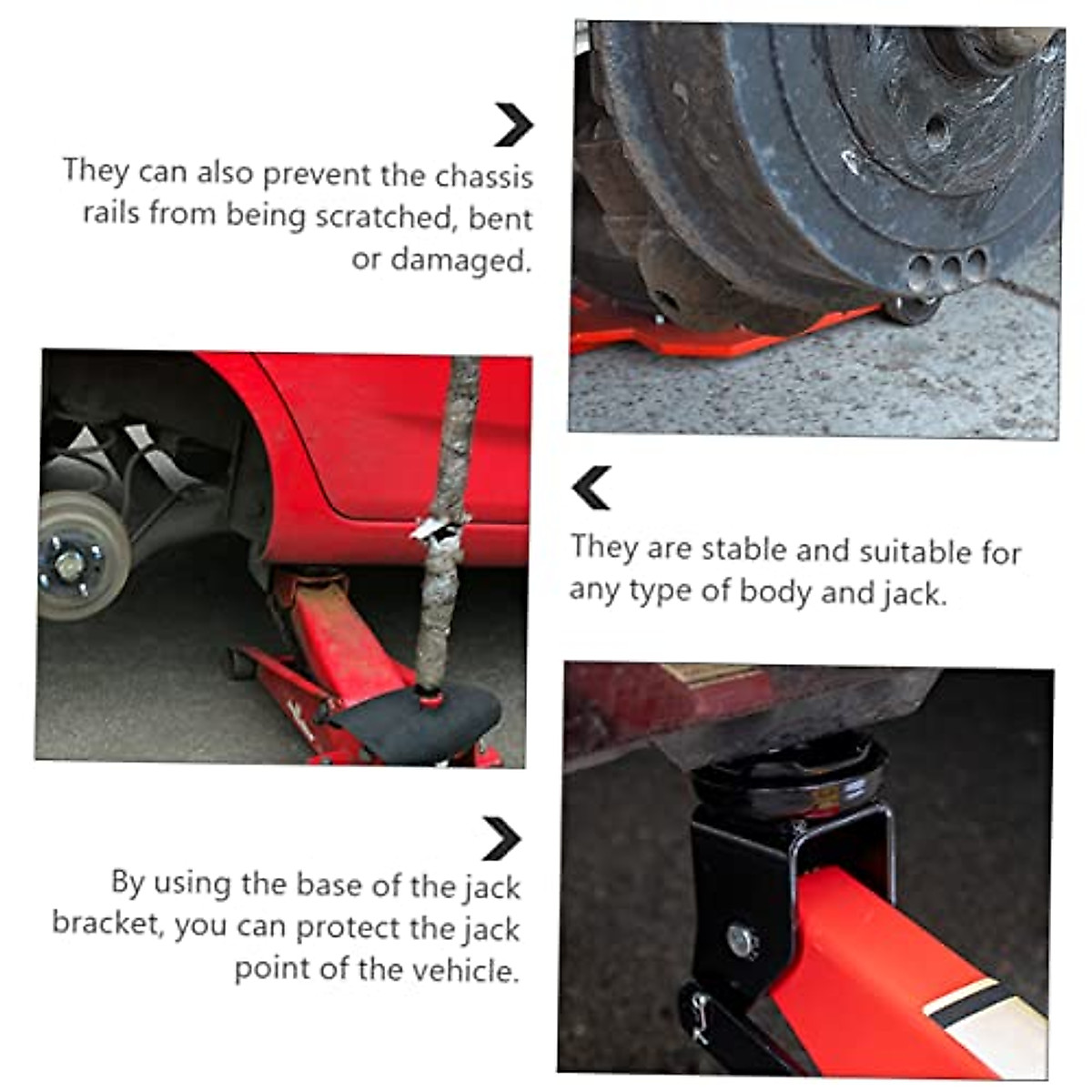 They can also prevent the chassis rails from being scratched, bent or damaged.

They are stable and suitable for any type of body and jack.

By using the base of the jack bracket, you can protect the jack point of the vehicle.