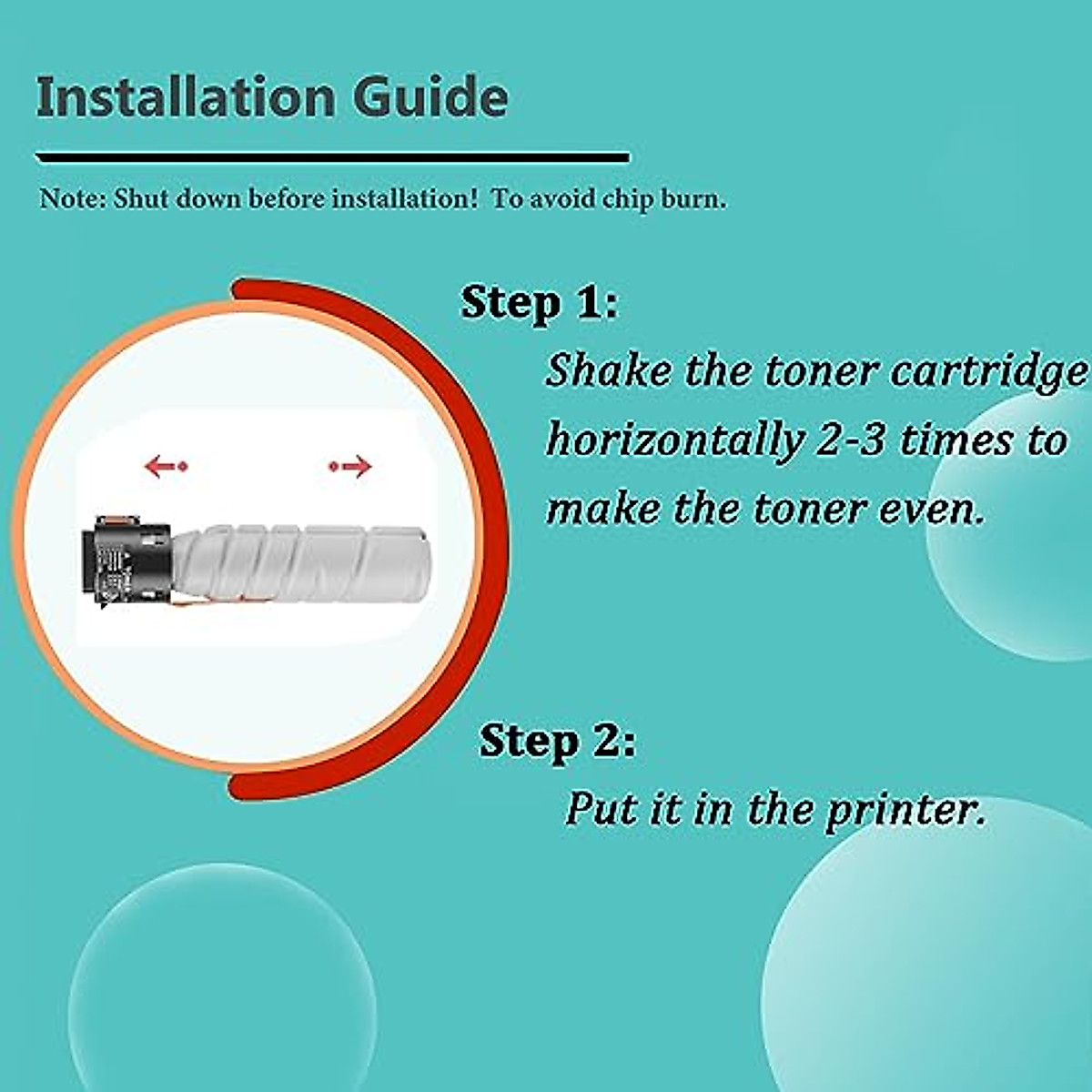 Installation Guide

Note: Shut down before installation! To avoid chip burn.

Step 1:

Shake the toner cartridge horizontally 2-3 times to make the toner even.

Step 2:

Put it in the printer.