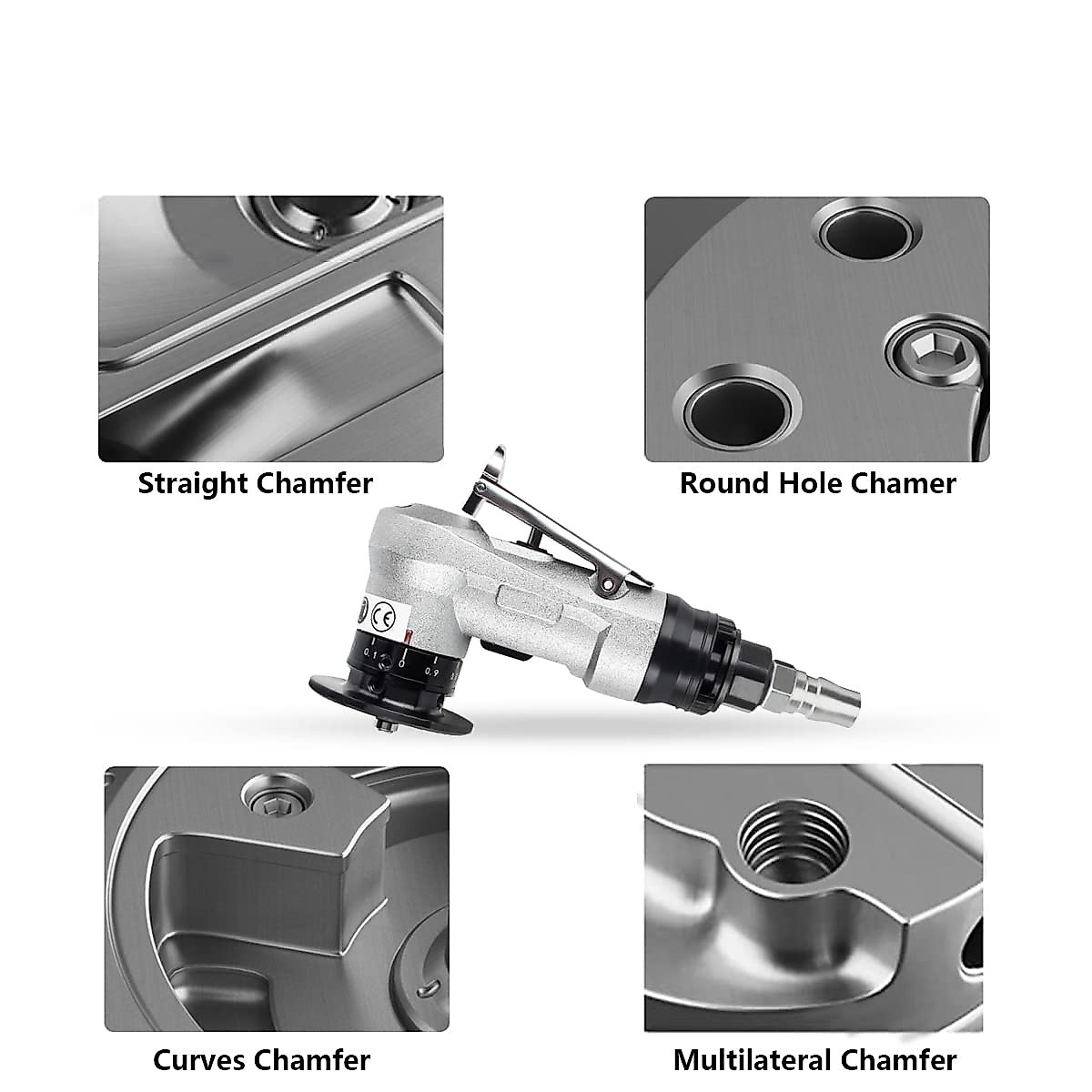 Straight Chamfer

Round Hole Chamer

CE

0.1 0 0.9

Curves Chamfer

Multilateral Chamfer