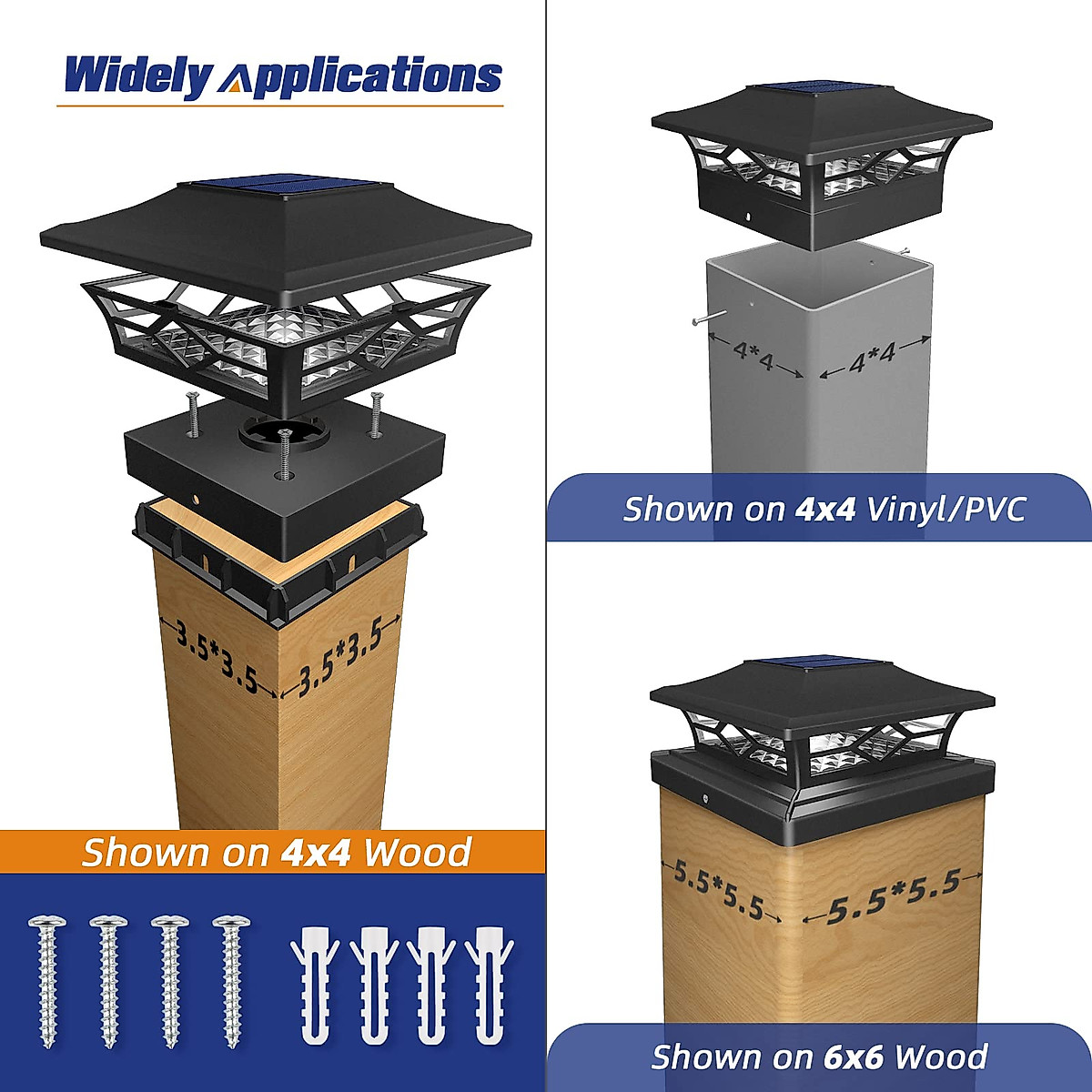 Widely Applications

3.5*3.5

3.5*3.5

Shown on 4x4 Wood

4*4

4*4

Shown on 4x4 Vinyl/PVC

5.5*5.5

5.5*5.5

Shown on 6x6 Wood