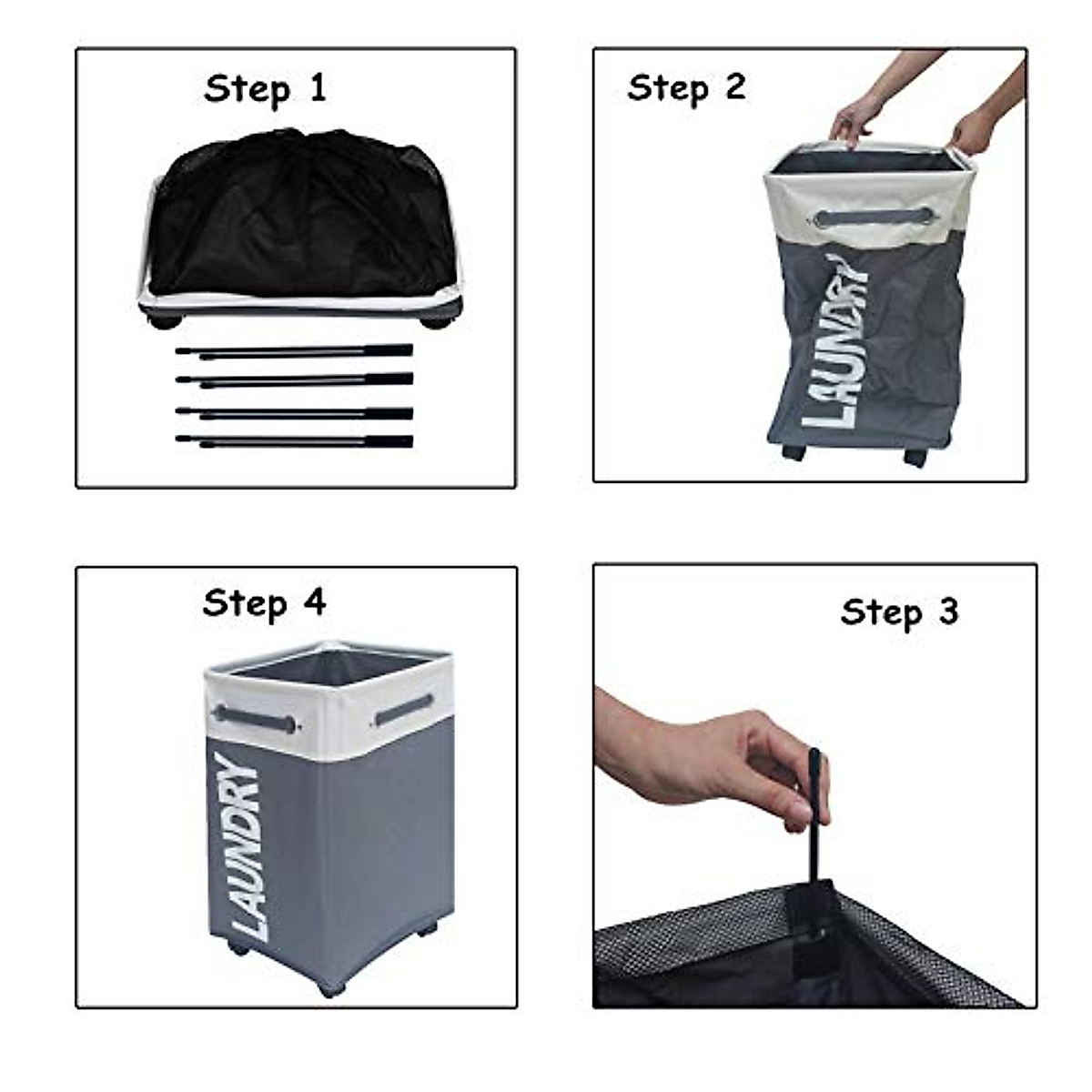 Step 1

Step 2

LAUNDRY

Step 4

LAUNDRY

Step 3