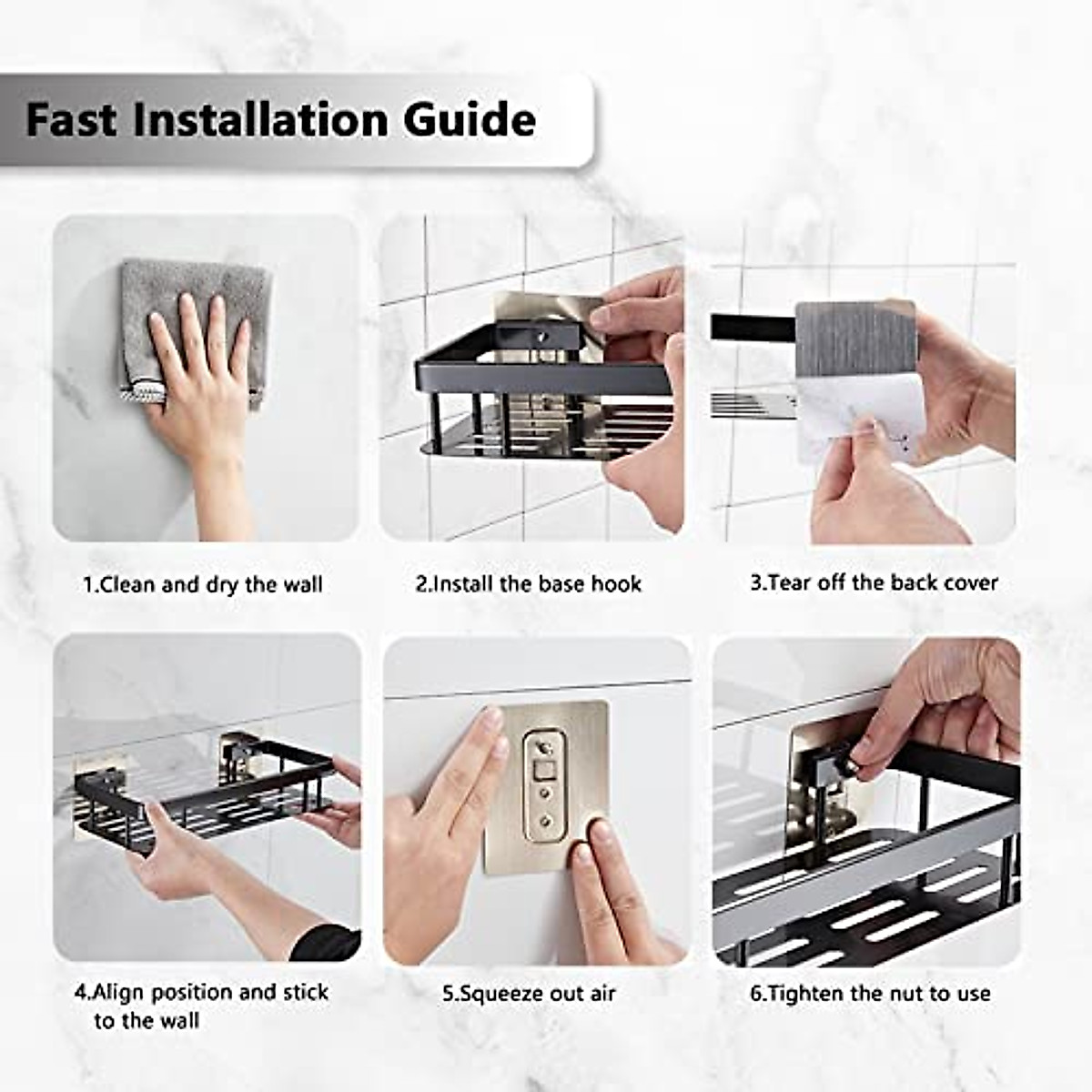 Fast Installation Guide

1.Clean and dry the wall

2.Install the base hook

3.Tear off the back cover

4.Align position and stick to the wall

5.Squeeze out air

6.Tighten the nut to use