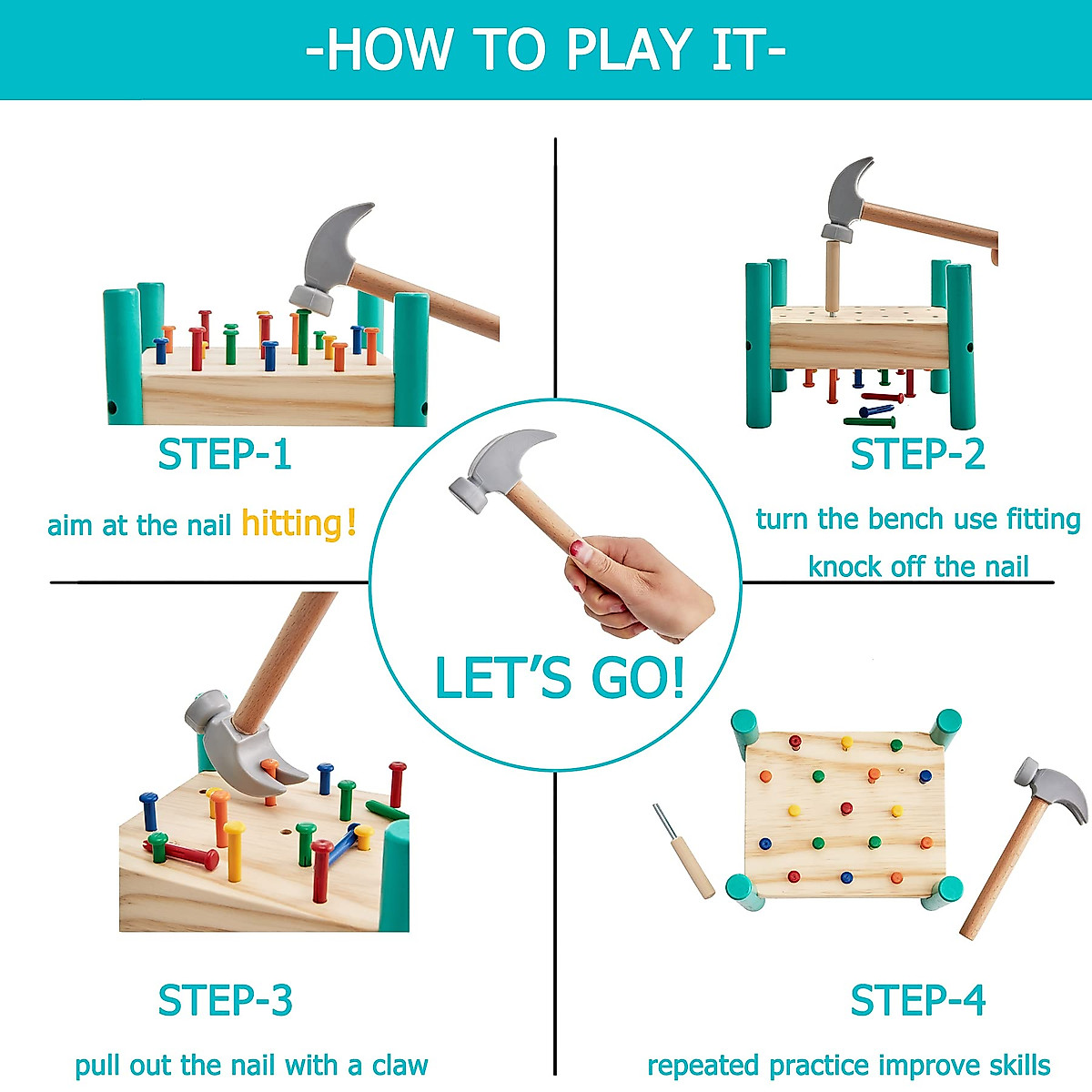 -HOW TO PLAY IT-

STEP-1

aim at the nail hitting!

STEP-2

turn the bench use fitting knock off the nail

LET'S GO!

STEP-3

pull out the nail with a claw

STEP-4

repeated practice improve skills