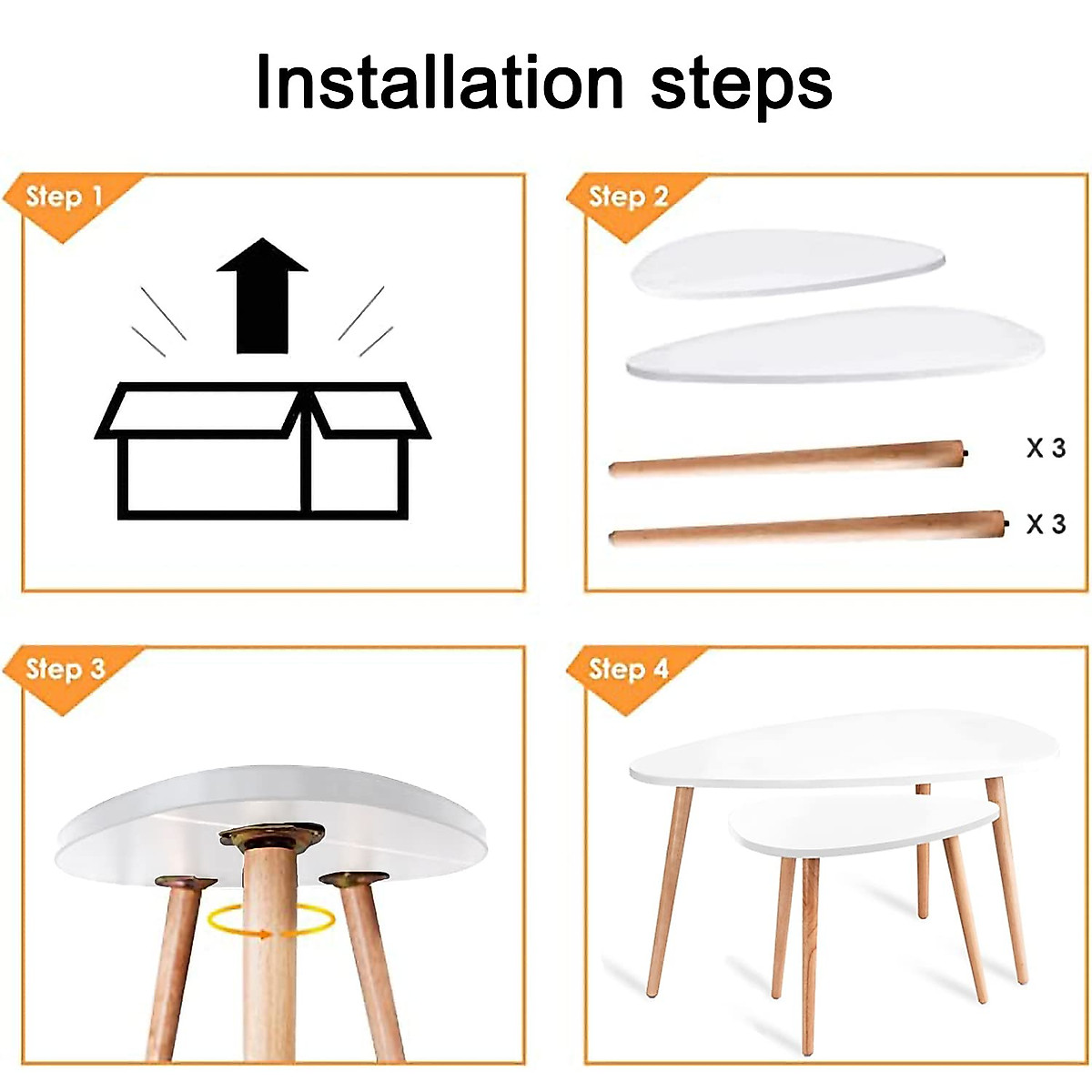 Installation steps

Step 1

Step 2

X 3

X 3

Step 3

Step 4