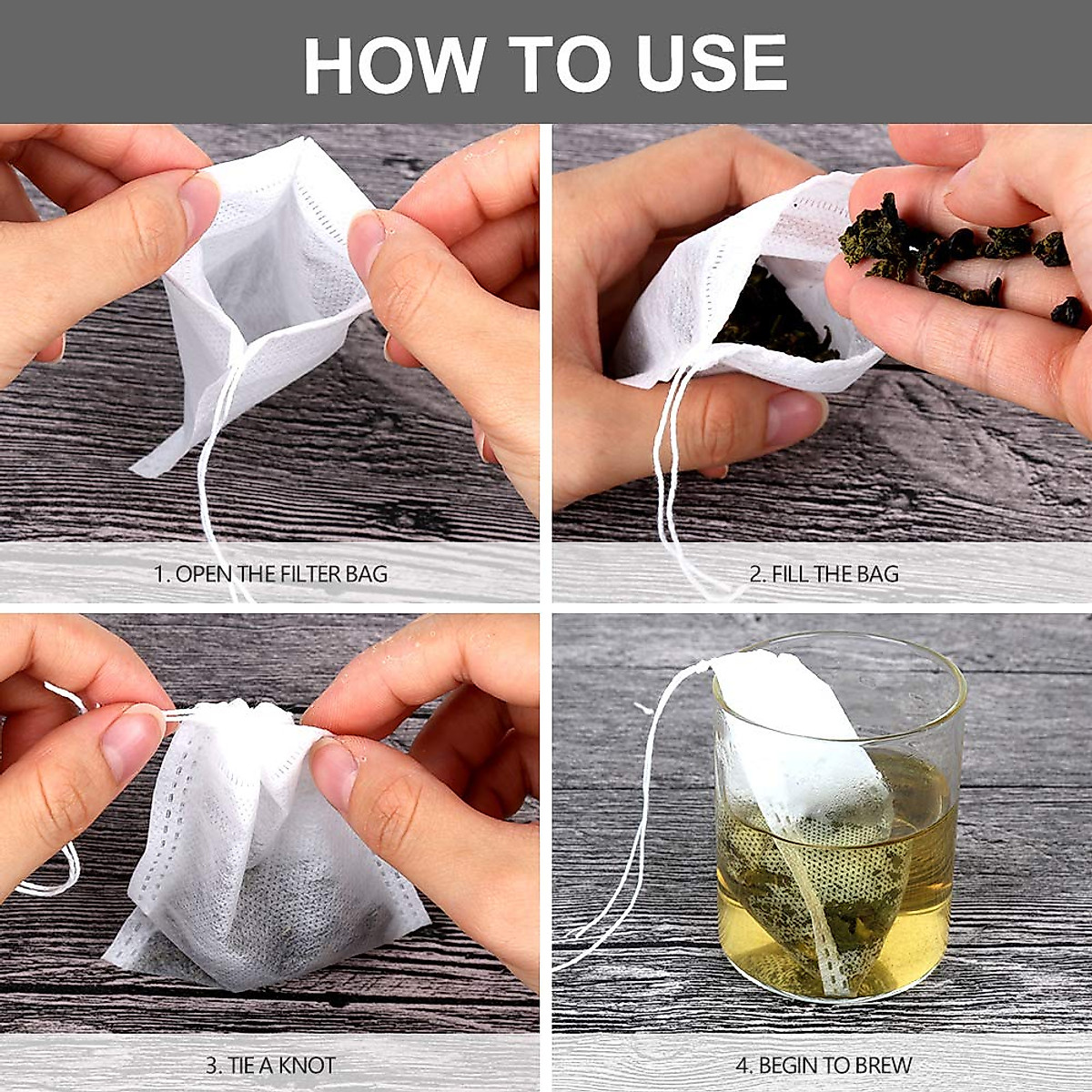 HOW TO USE

1. OPEN THE FILTER BAG

2. FILL THE BAG

3. TIE A KNOT

4. BEGIN TO BREW