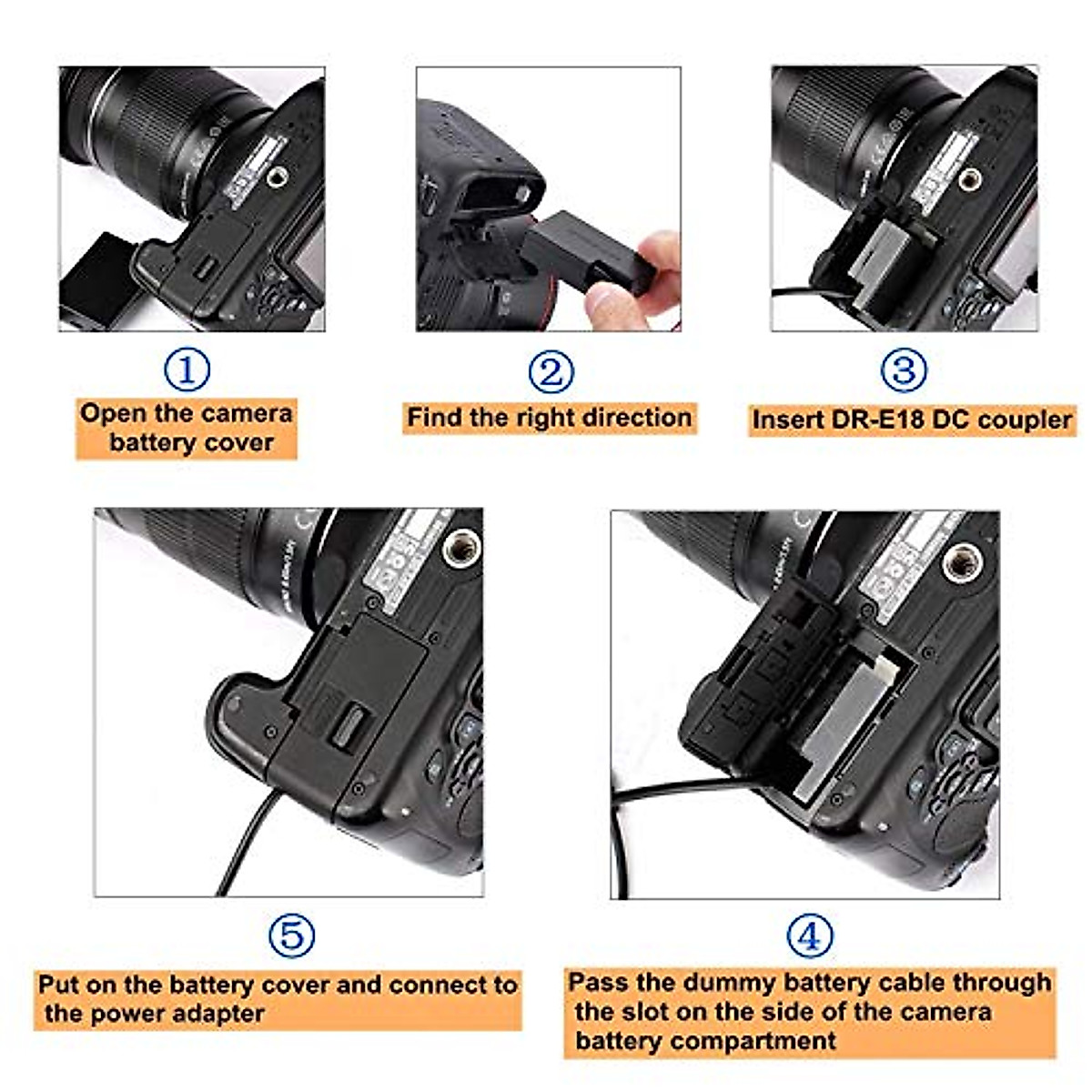 ①
Open the camera battery cover

②
Find the right direction

③
Insert DR-E18 DC coupler

⑤
Put on the battery cover and connect to the power adapter

④
Pass the dummy battery cable through the slot on the side of the camera battery compartment