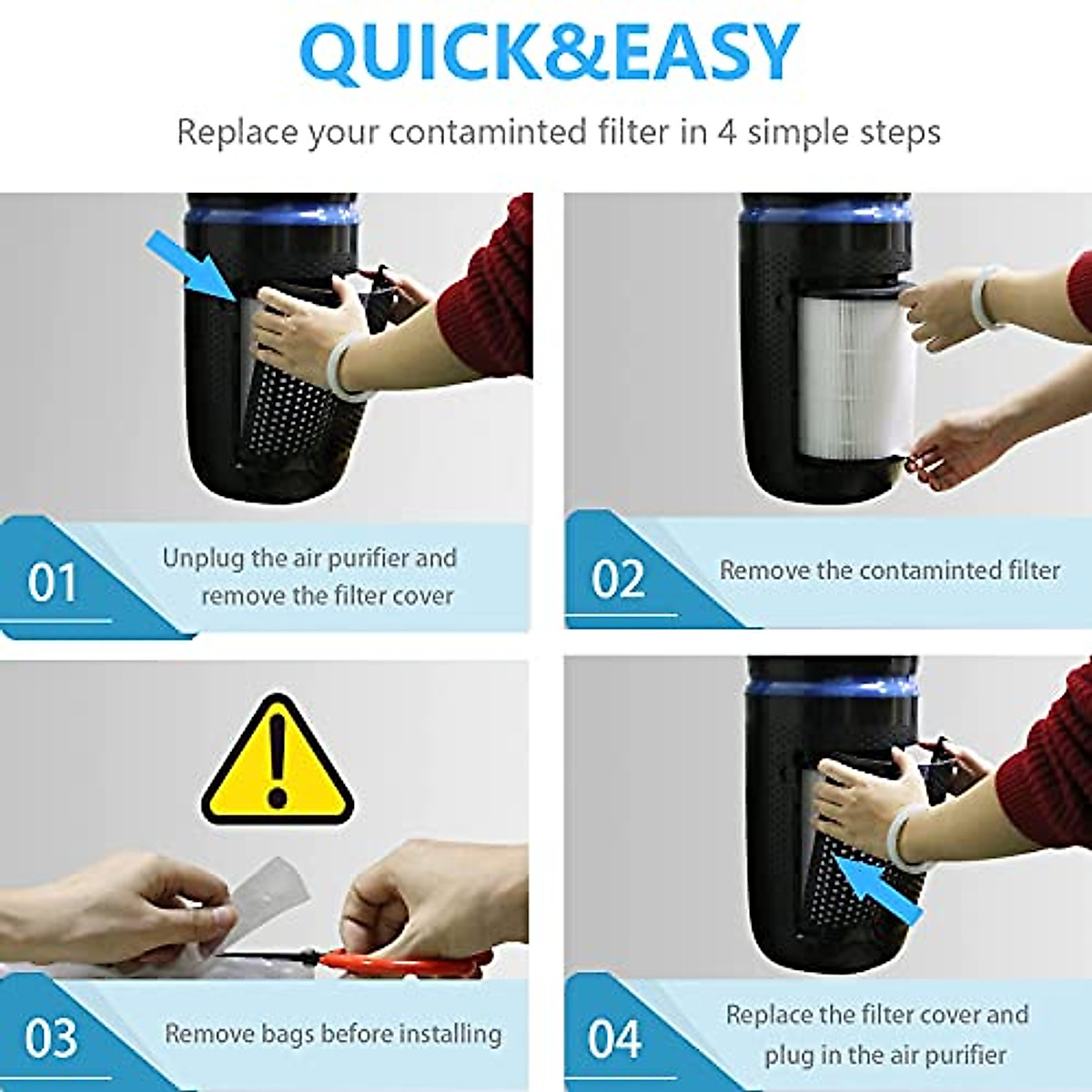 QUICK&EASY

Replace your contaminted filter in 4 simple steps

01 Unplug the air purifier and remove the filter cover

02 Remove the contaminted filter

03 Remove bags before installing

04 Replace the filter cover and plug in the air purifier