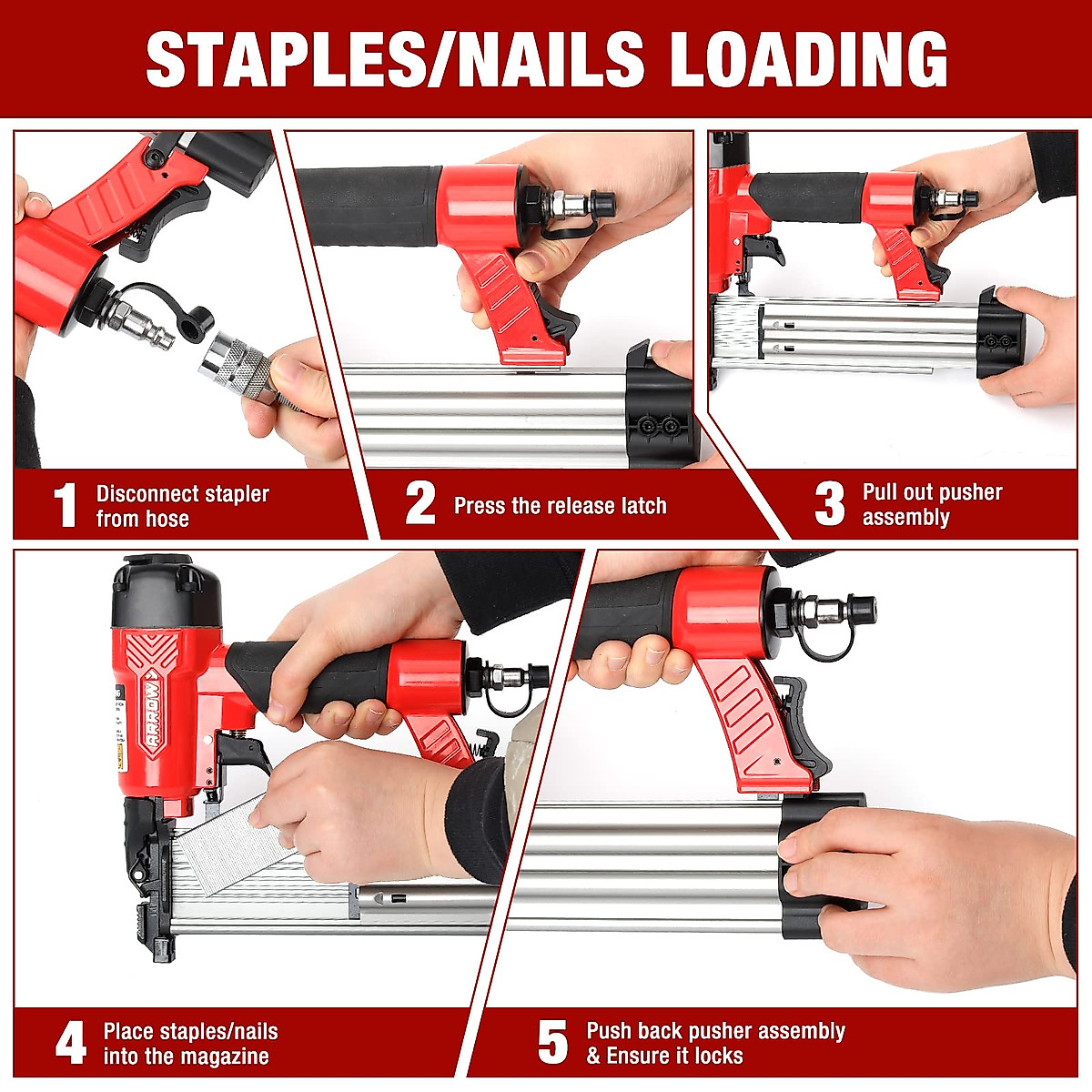 STAPLES/NAILS LOADING

1 Disconnect stapler from hose

2 Press the release latch

3 Pull out pusher assembly

ARROW

4 Place staples/nails into the magazine

5 Push back pusher assembly & Ensure it locks