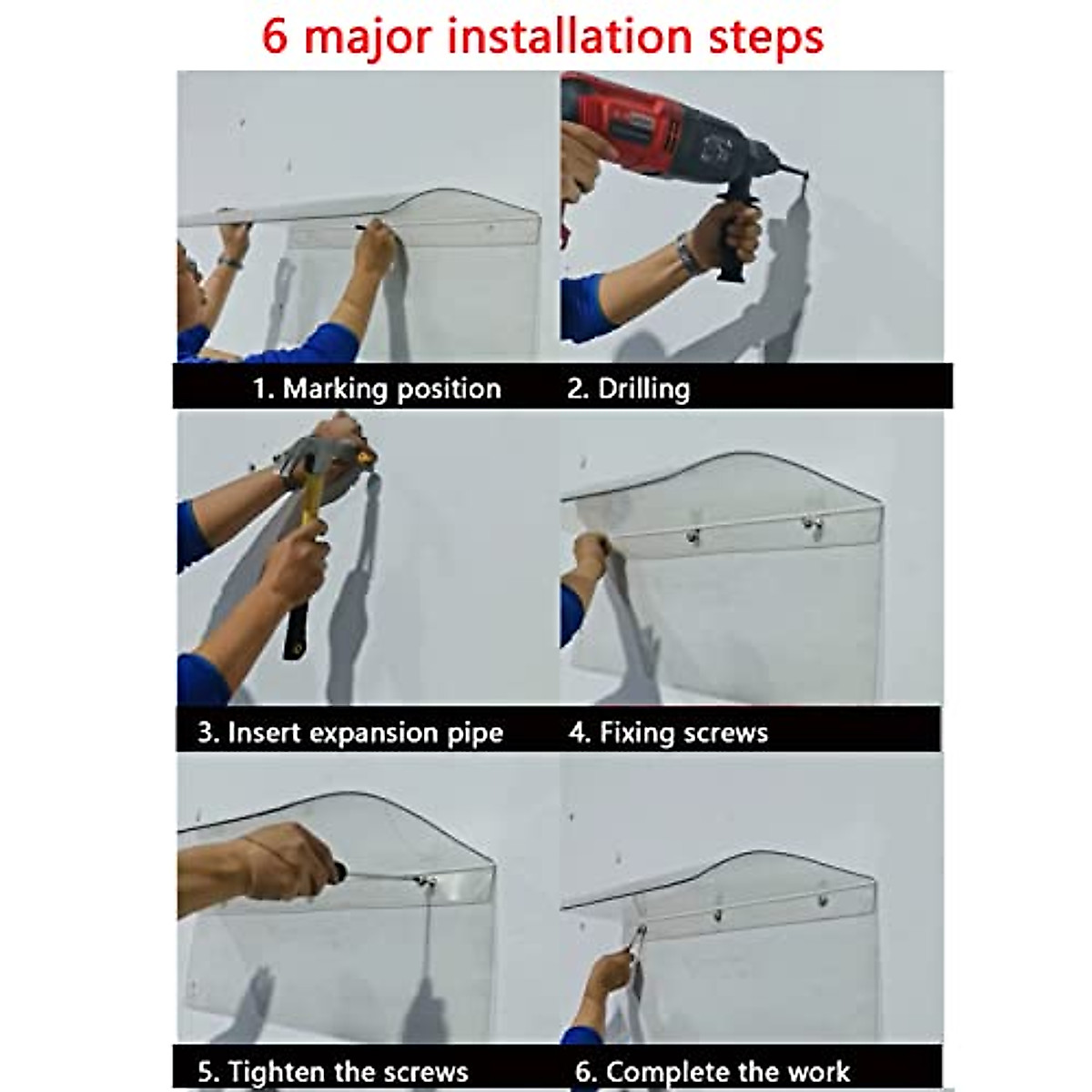 6 major installation steps

1. Marking position

2. Drilling

3. Insert expansion pipe

4. Fixing screws

5. Tighten the screws

6. Complete the work