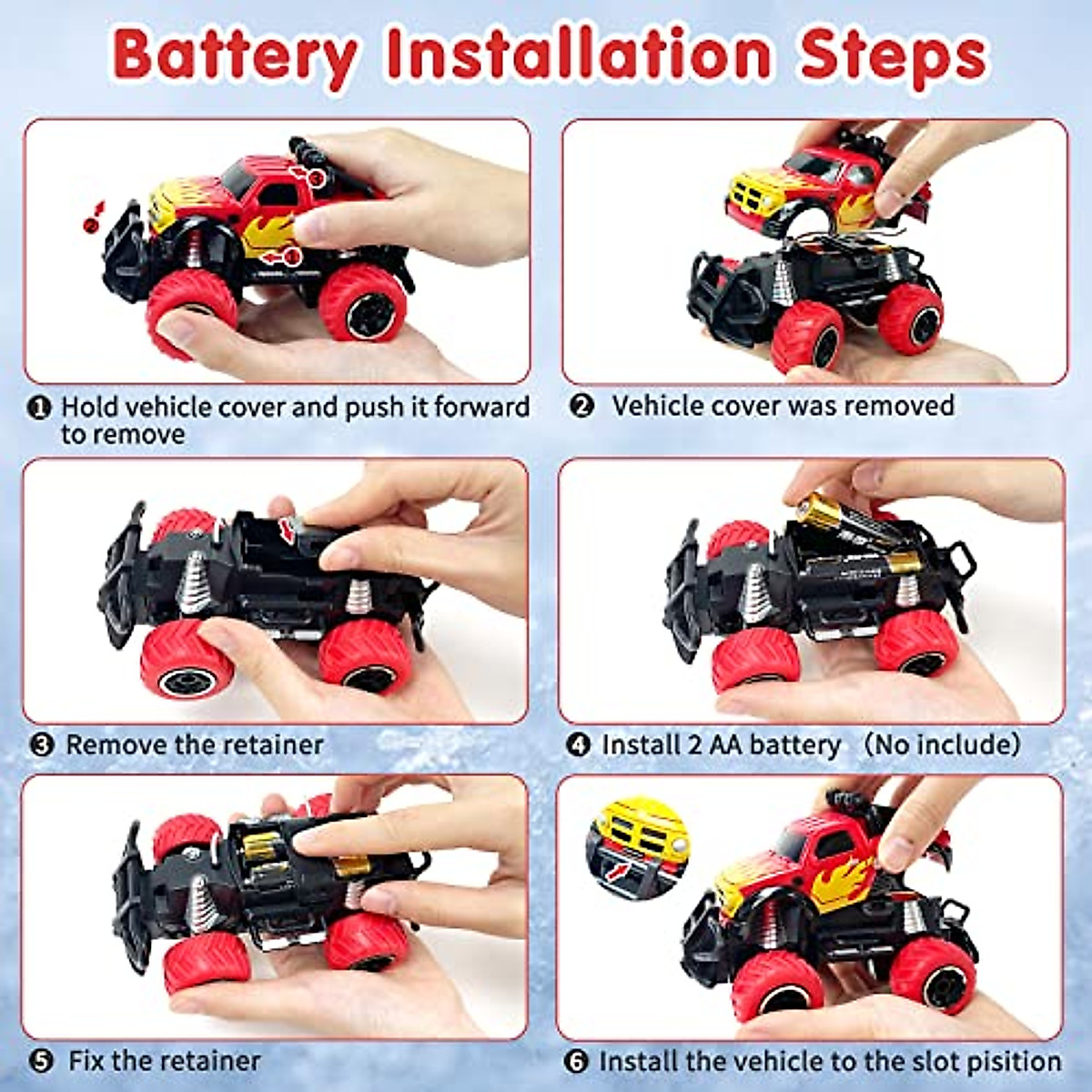 Battery Installation Steps

❶ Hold vehicle cover and push it forward to remove

❷ Vehicle cover was removed

❸ Remove the retainer

❹ Install 2 AA battery (No include)

❺ Fix the retainer

❻ Install the vehicle to the slot pisition