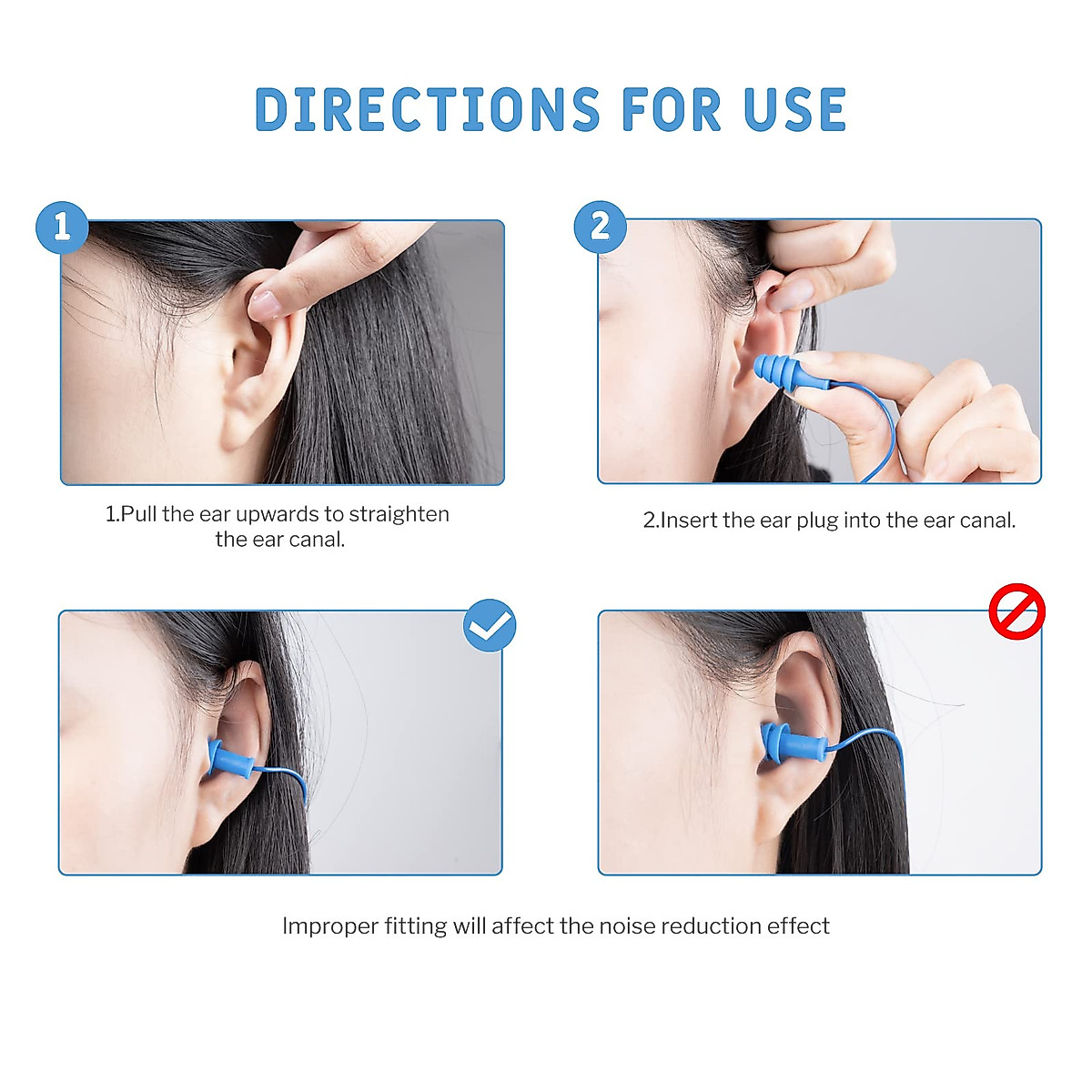 DIRECTIONS FOR USE

1

1.Pull the ear upwards to straighten the ear canal.

2

2.Insert the ear plug into the ear canal.

Improper fitting will affect the noise reduction effect