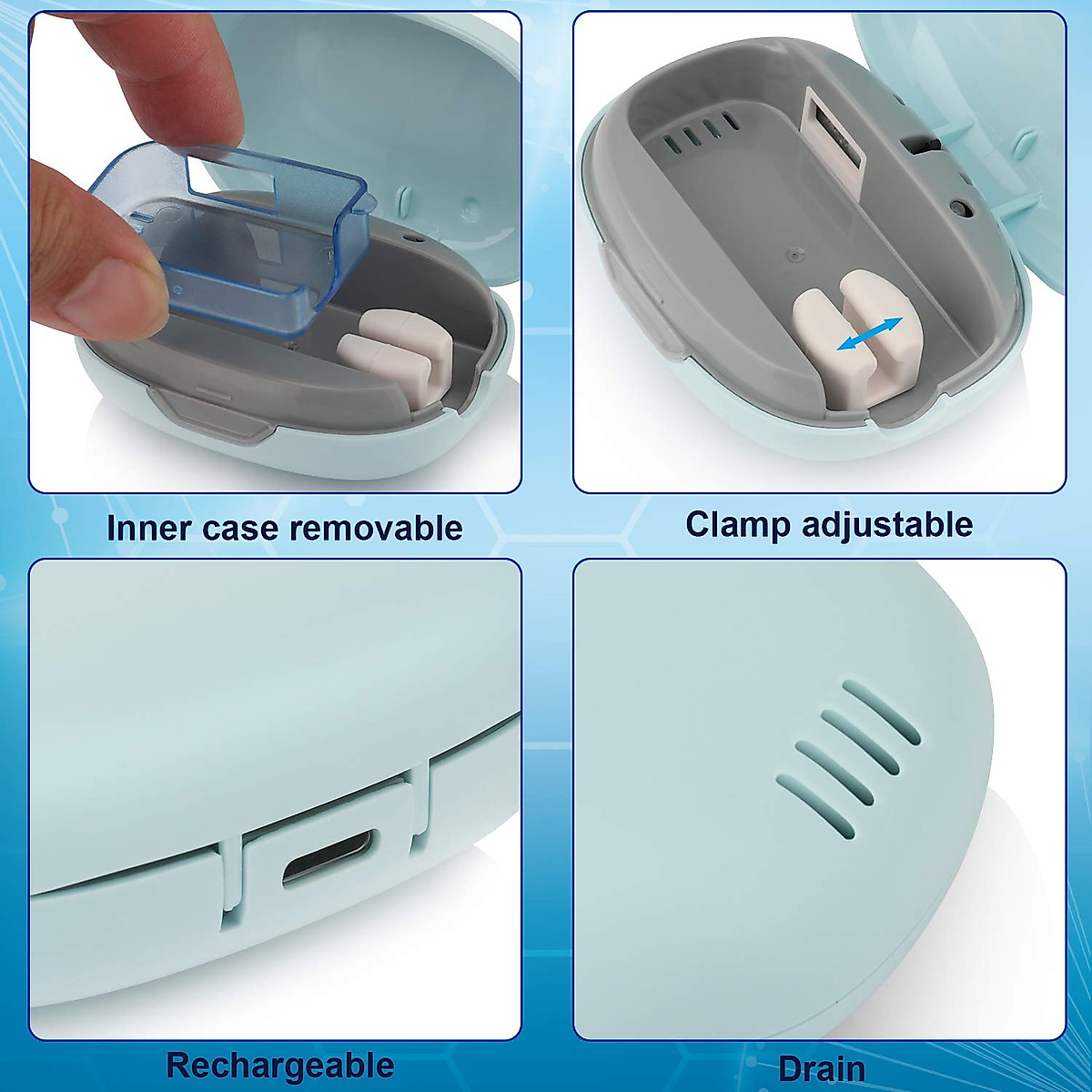 Inner case removable

Clamp adjustable

Rechargeable

Drain