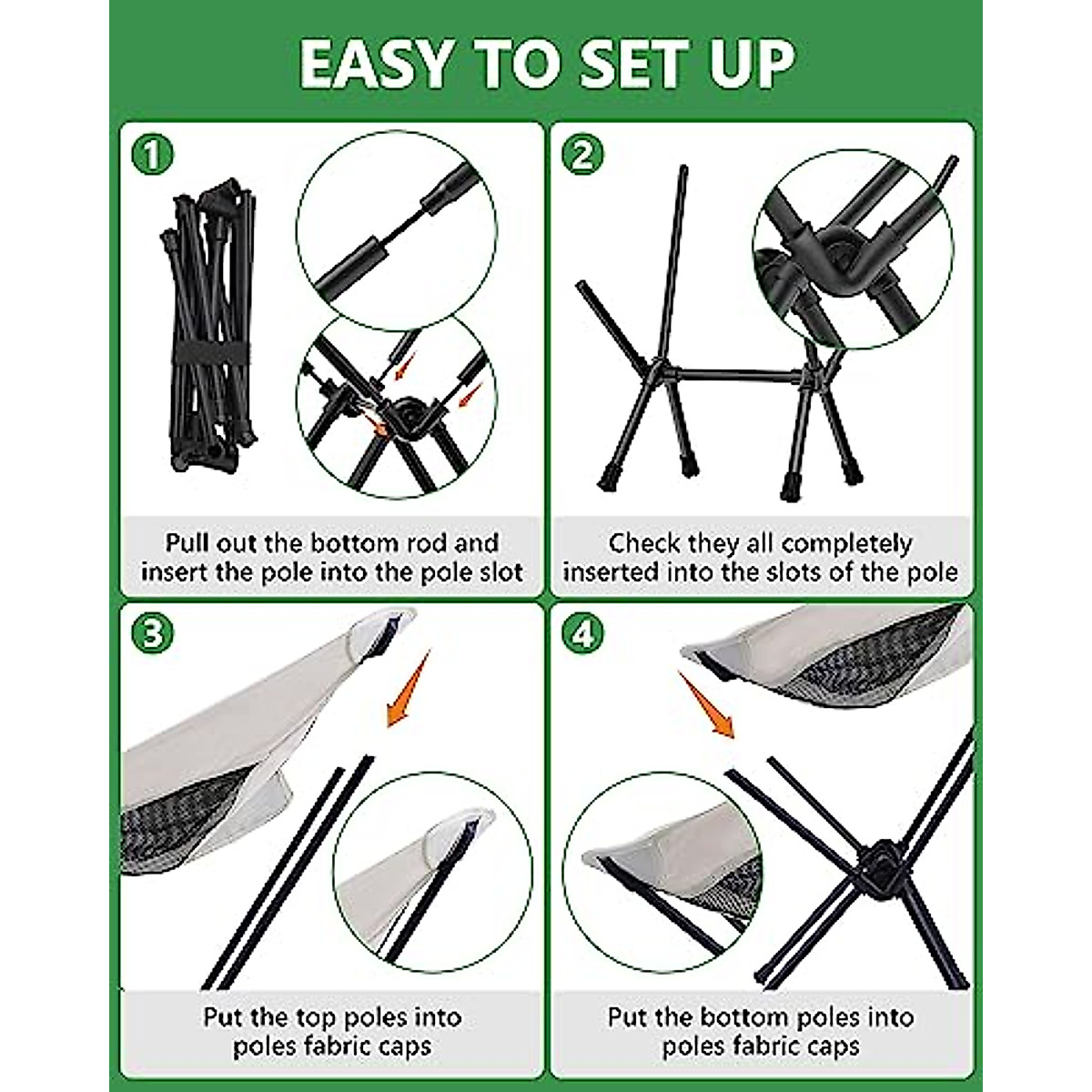 EASY TO SET UP

1

Pull out the bottom rod and insert the pole into the pole slot

2

Check they all completely inserted into the slots of the pole

3

Put the top poles into poles fabric caps

4

Put the bottom poles into poles fabric caps