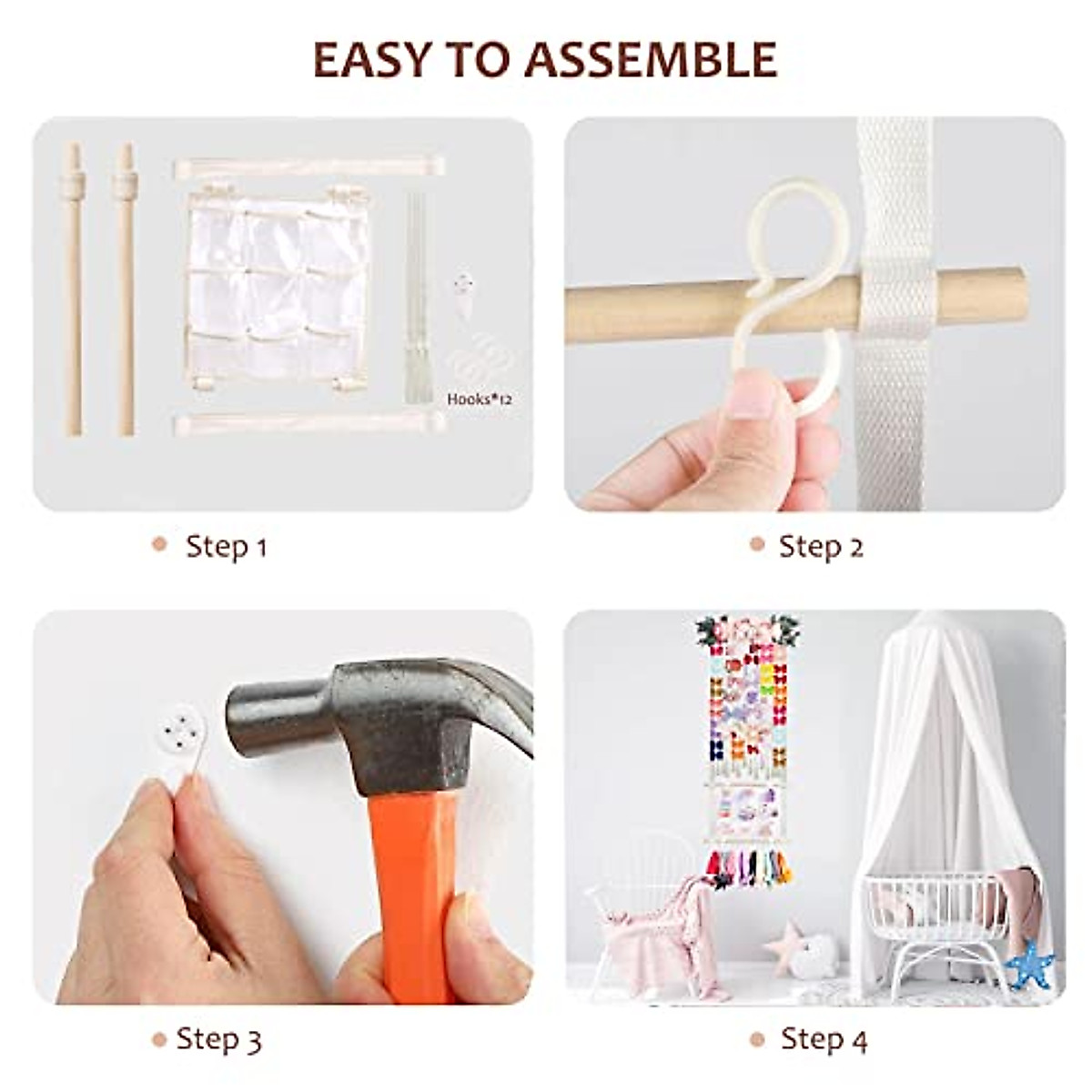 EASY TO ASSEMBLE

Hooks*12

Step 1

Step 2

Step 3

Step 4