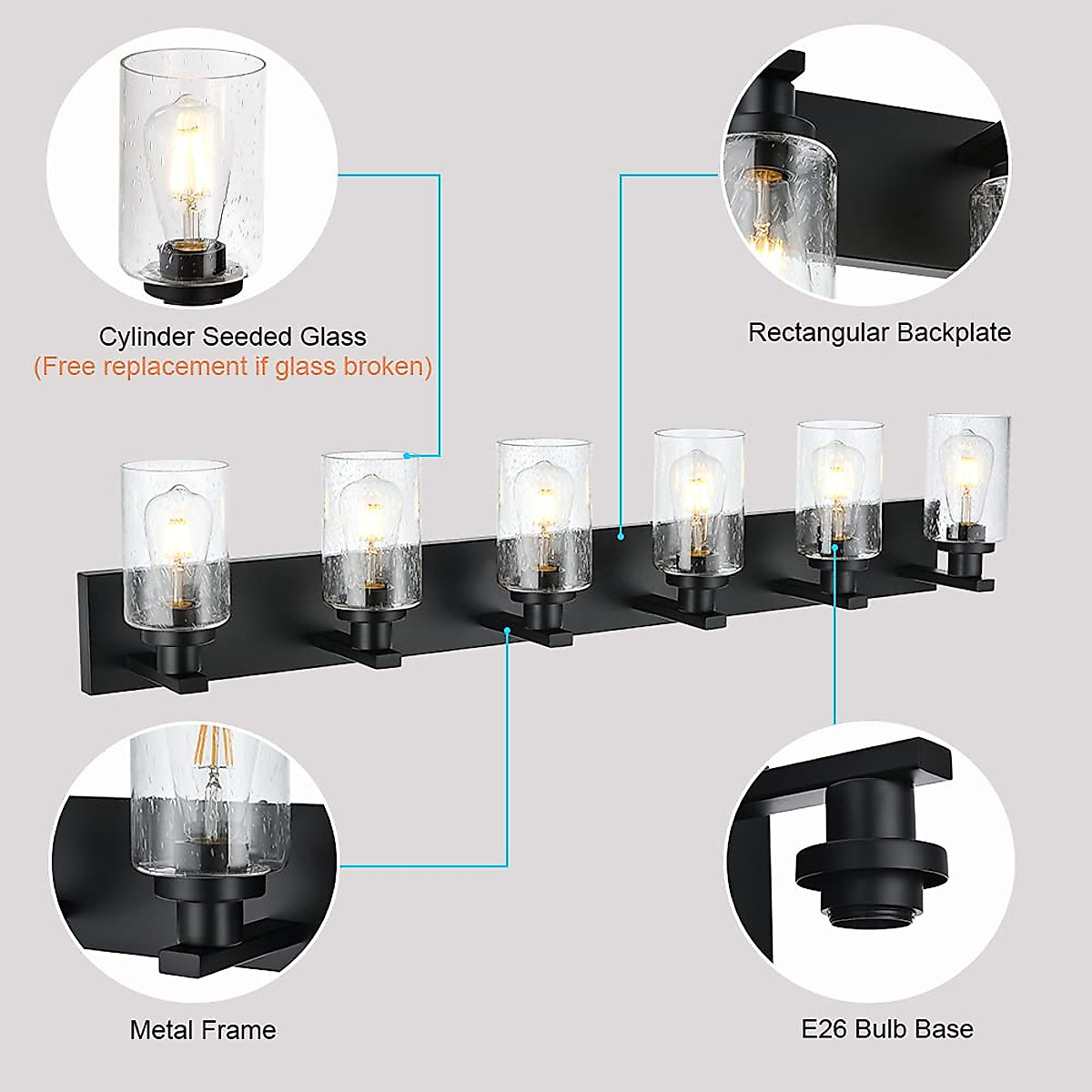 Cylinder Seeded Glass
(Free replacement if glass broken)

Rectangular Backplate

Metal Frame

E26 Bulb Base