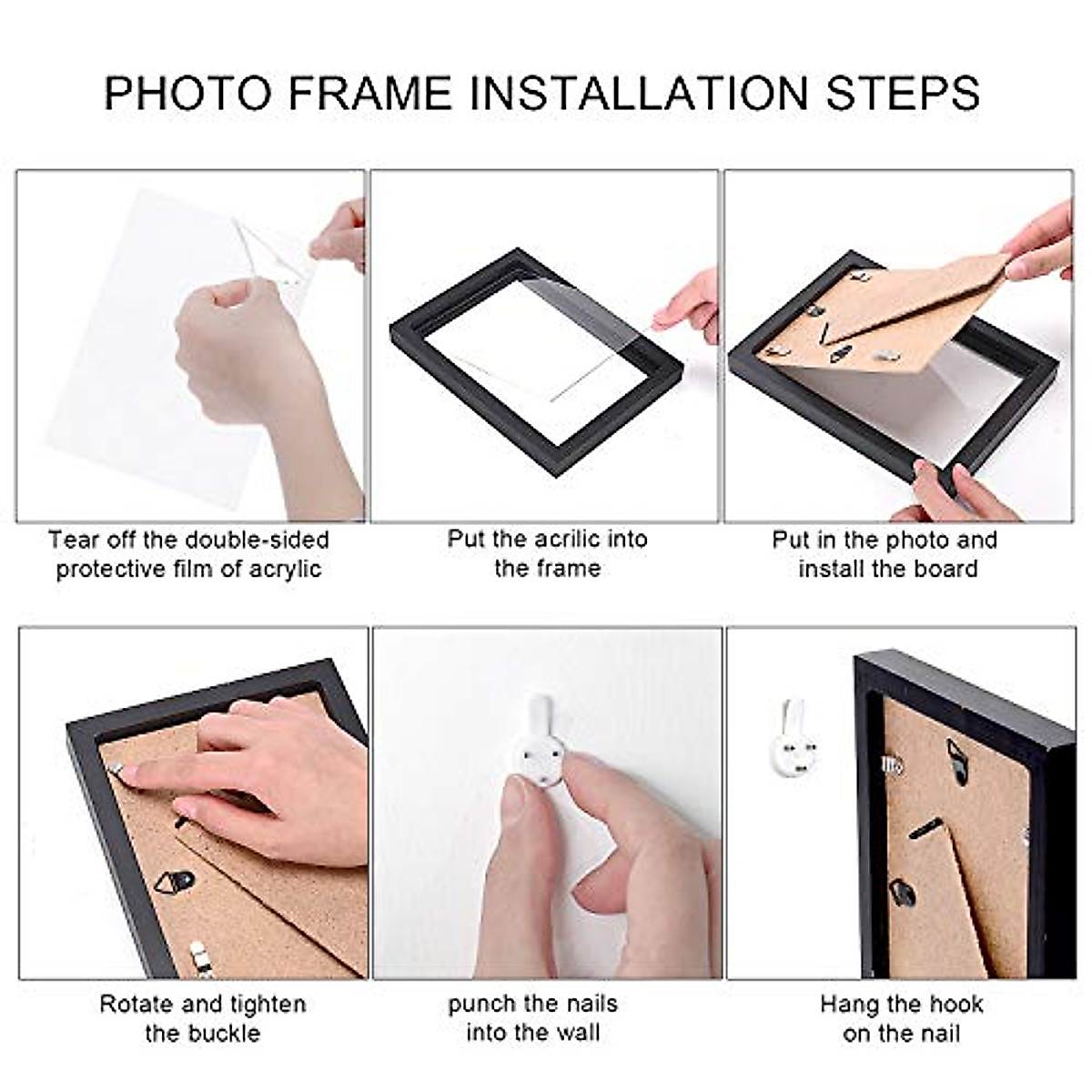 PHOTO FRAME INSTALLATION STEPS

Tear off the double-sided protective film of acrylic

Put the acrilic into the frame

Put in the photo and install the board

Rotate and tighten the buckle

punch the nails into the wall

Hang the hook on the nail