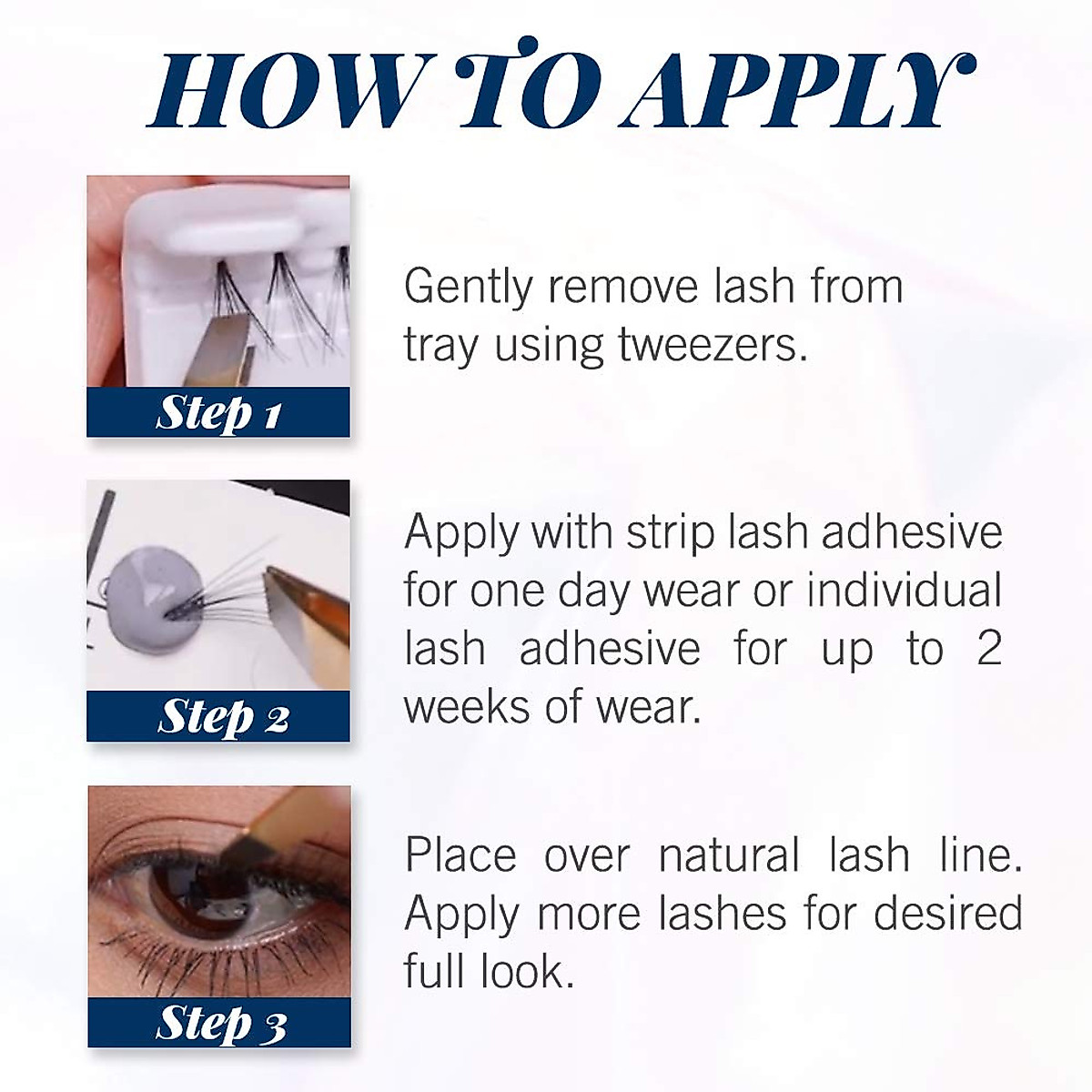 HOW TO APPLY

Step 1

Gently remove lash from tray using tweezers.

Step 2

Apply with strip lash adhesive for one day wear or individual lash adhesive for up to 2 weeks of wear.

Step 3

Place over natural lash line. Apply more lashes for desired full look.