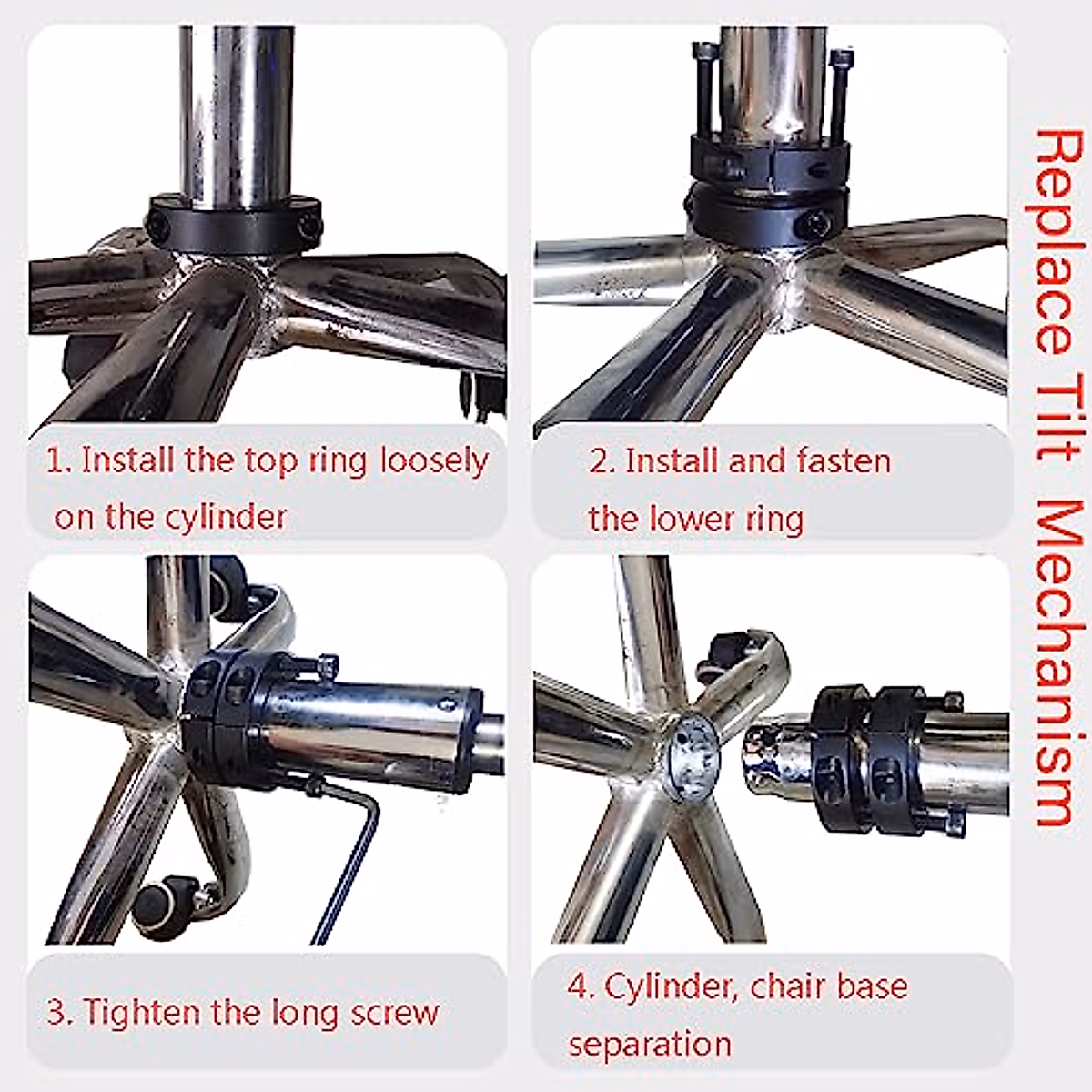 1. Install the top ring loosely on the cylinder

2. Install and fasten the lower ring

3. Tighten the long screw

4. Cylinder, chair base separation

Replace Tilt Mechanism