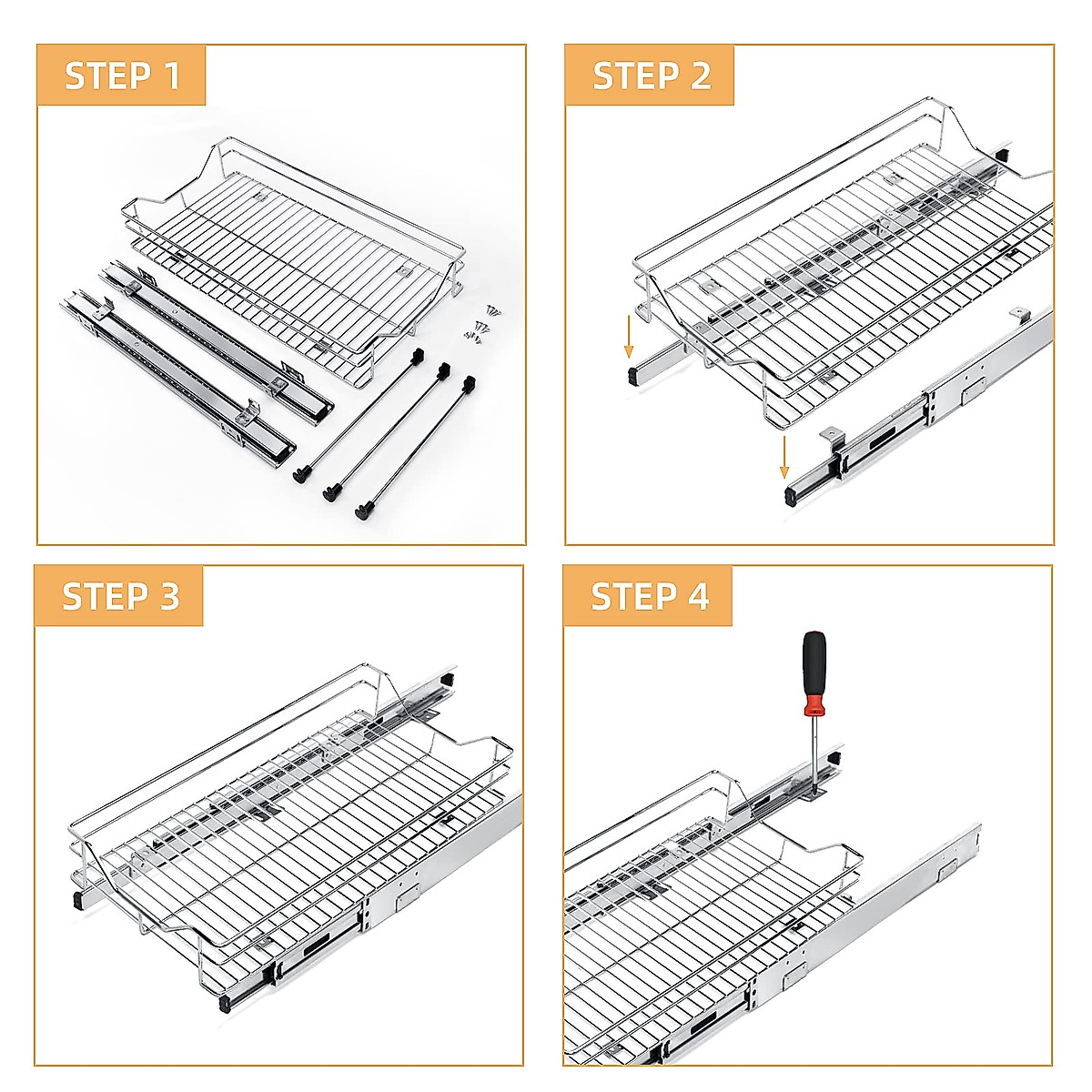 STEP 1

STEP 2

STEP 3

STEP 4