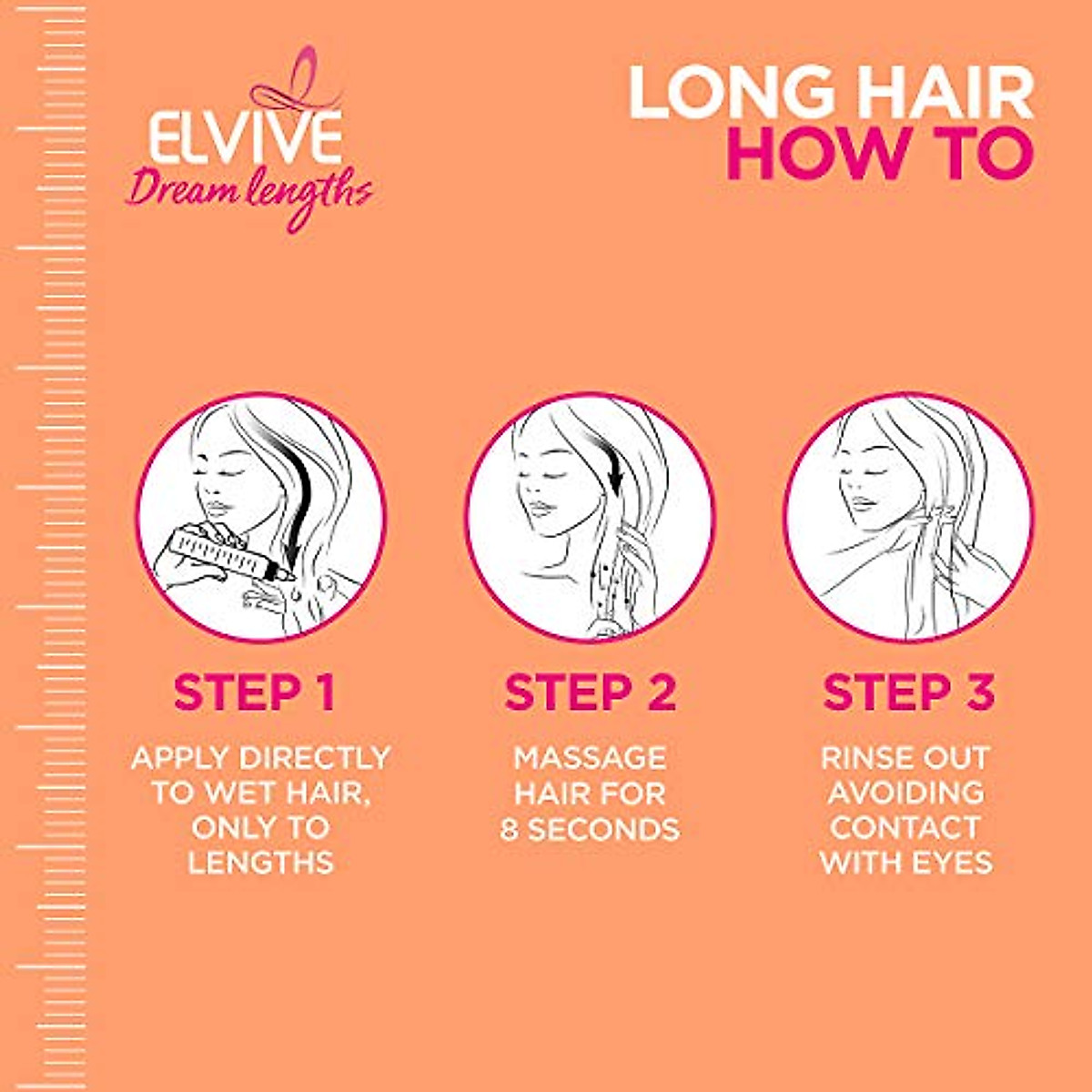 ELVIVE
Dream lengths

LONG HAIR
HOW TO

STEP 1
APPLY DIRECTLY TO WET HAIR, ONLY TO LENGTHS

STEP 2
MASSAGE HAIR FOR 8 SECONDS

STEP 3
RINSE OUT AVOIDING CONTACT WITH EYES