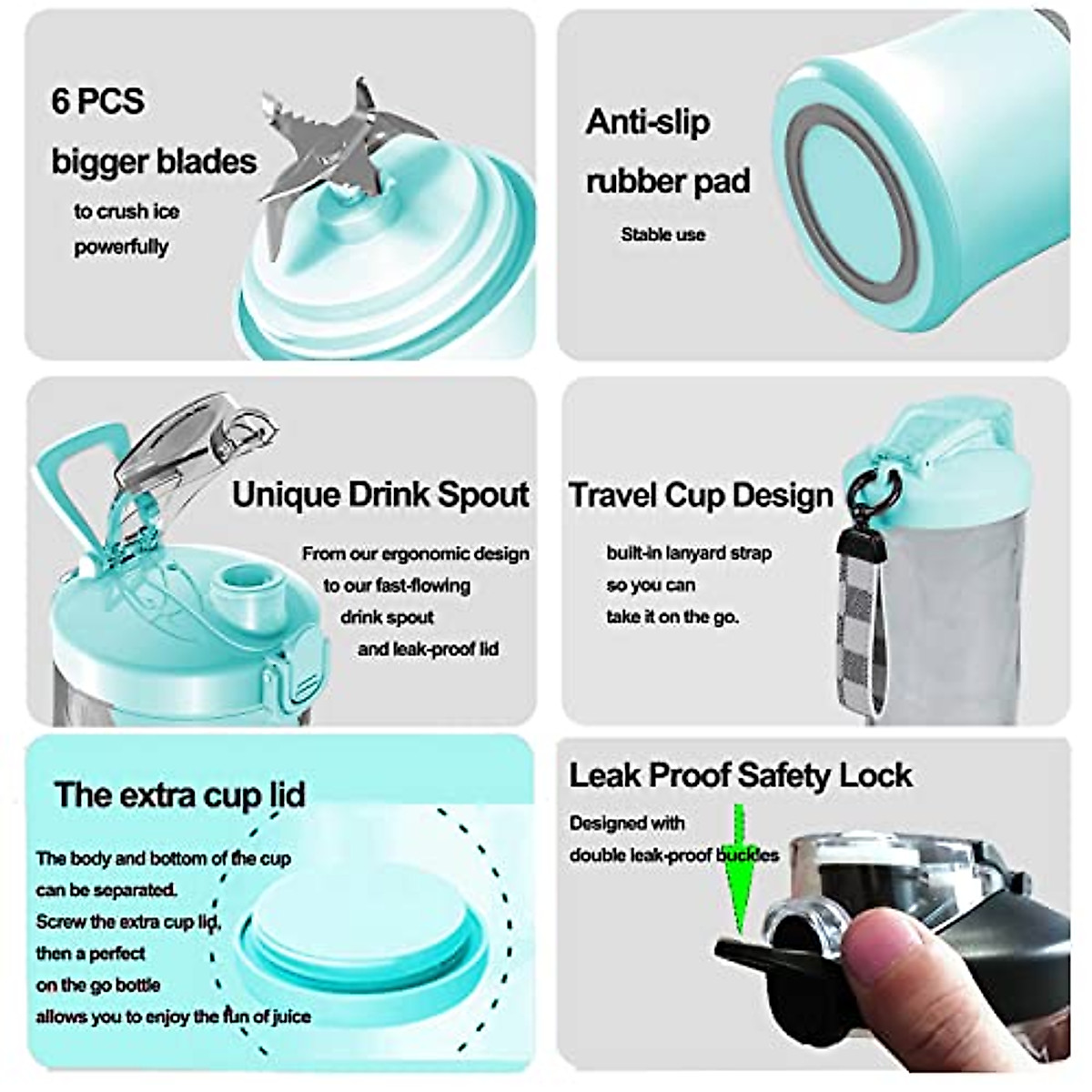 6 PCS
bigger blades
to crush ice
powerfully

Anti-slip
rubber pad
Stable use

Unique Drink Spout
From our ergonomic design
to our fast-flowing
drink spout
and leak-proof lid

Travel Cup Design
built-in lanyard strap
so you can
take it on the go.

The extra cup lid
The body and bottom of the cup
can be separated.
Screw the extra cup lid,
then a perfect
on the go bottle
allows you to enjoy the fun of juice

Leak Proof Safety Lock
Designed with
double leak-proof buckles